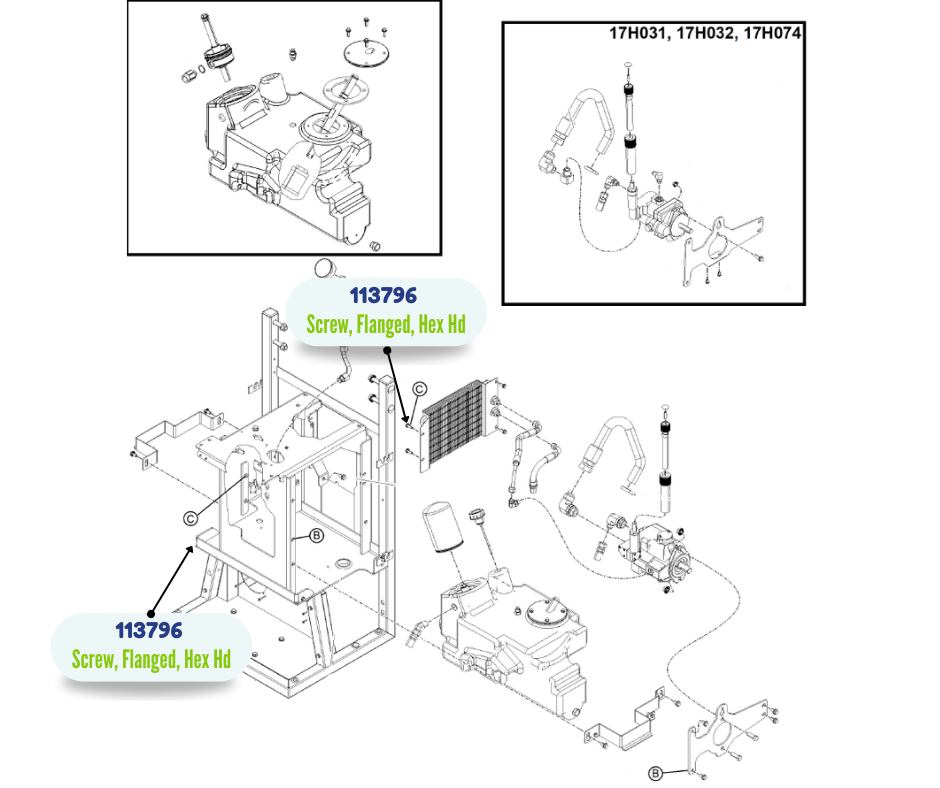 17H031, 17H032, 17H074

113796
Screw, Flanged, Hex Hd

C

C

B

113796
Screw, Flanged, Hex Hd

B