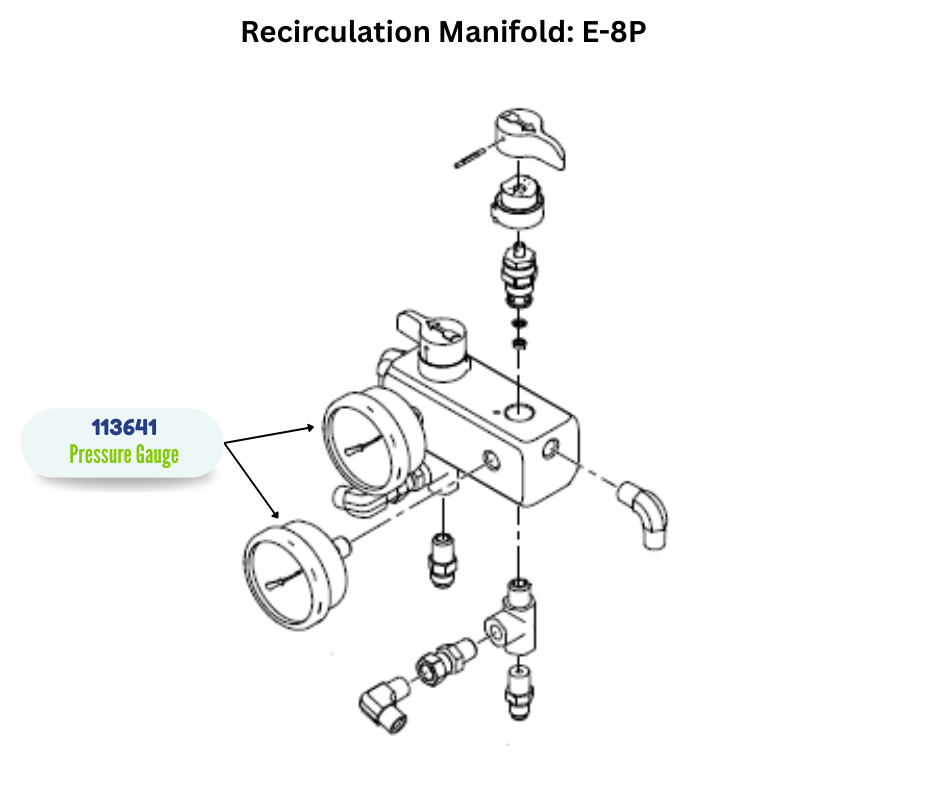 Recirculation Manifold: E-8P

113641
Pressure Gauge