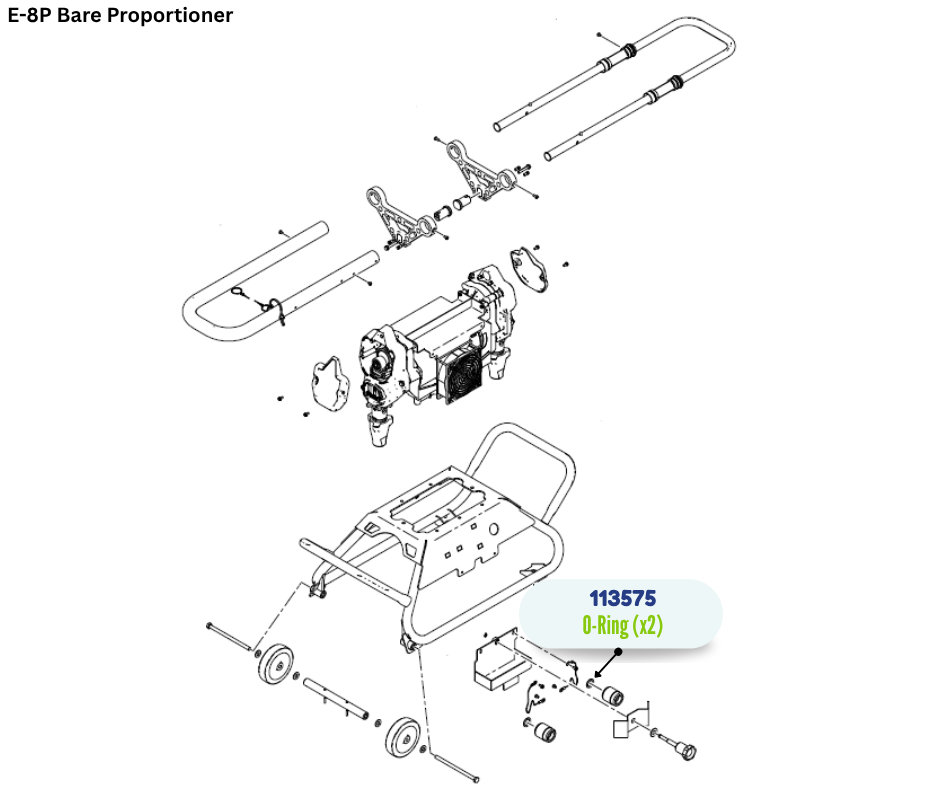 E-8P Bare Proportioner

113575
O-Ring (x2)