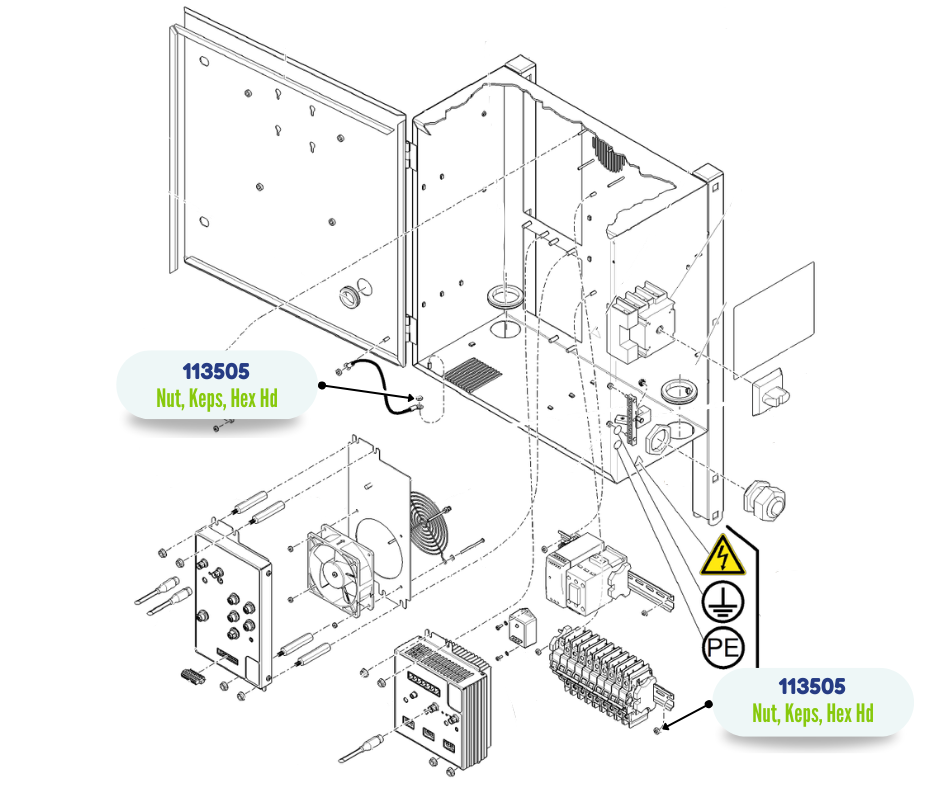 113505
Nut, Keps, Hex Hd

PE

113505
Nut, Keps, Hex Hd