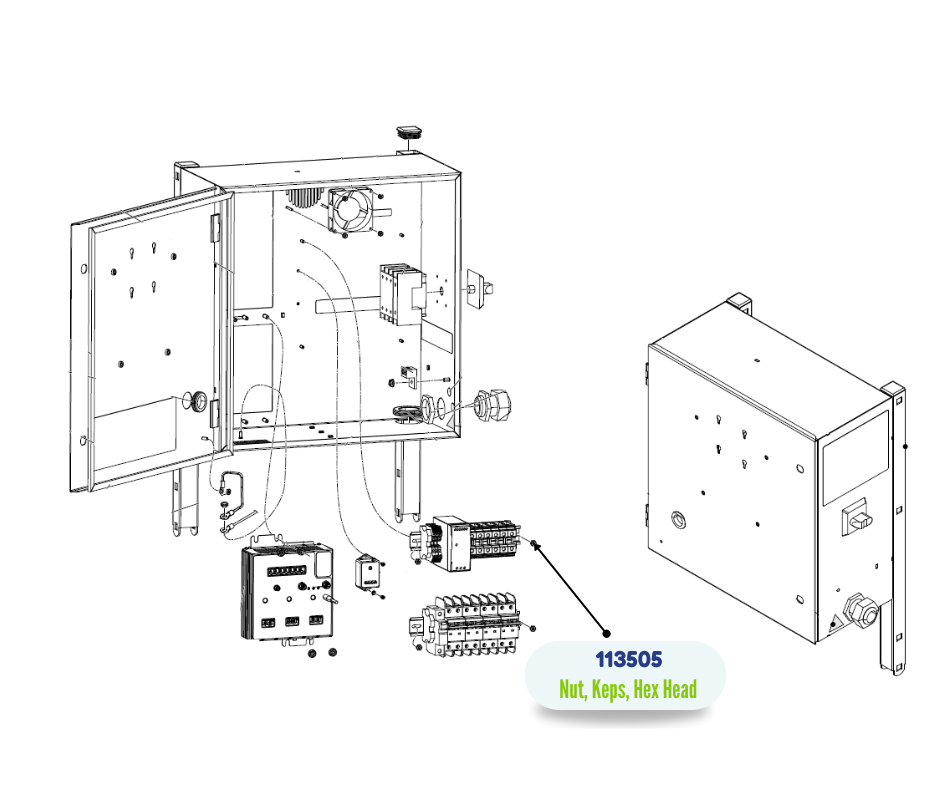 113505
Nut, Keps, Hex Head