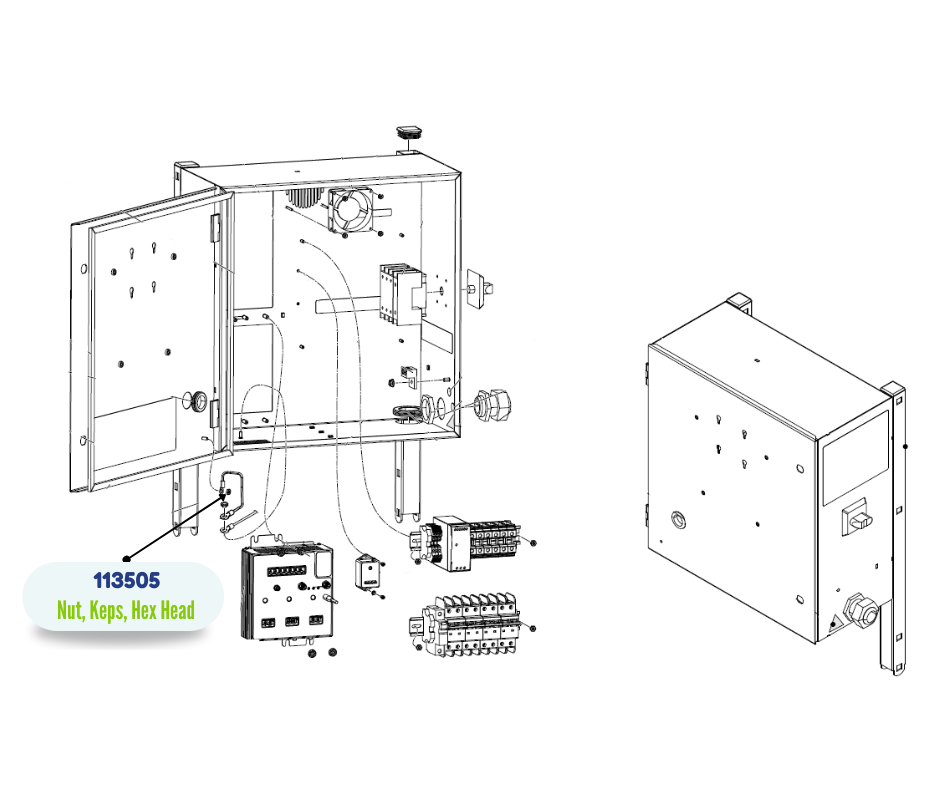 113505
Nut, Keps, Hex Head