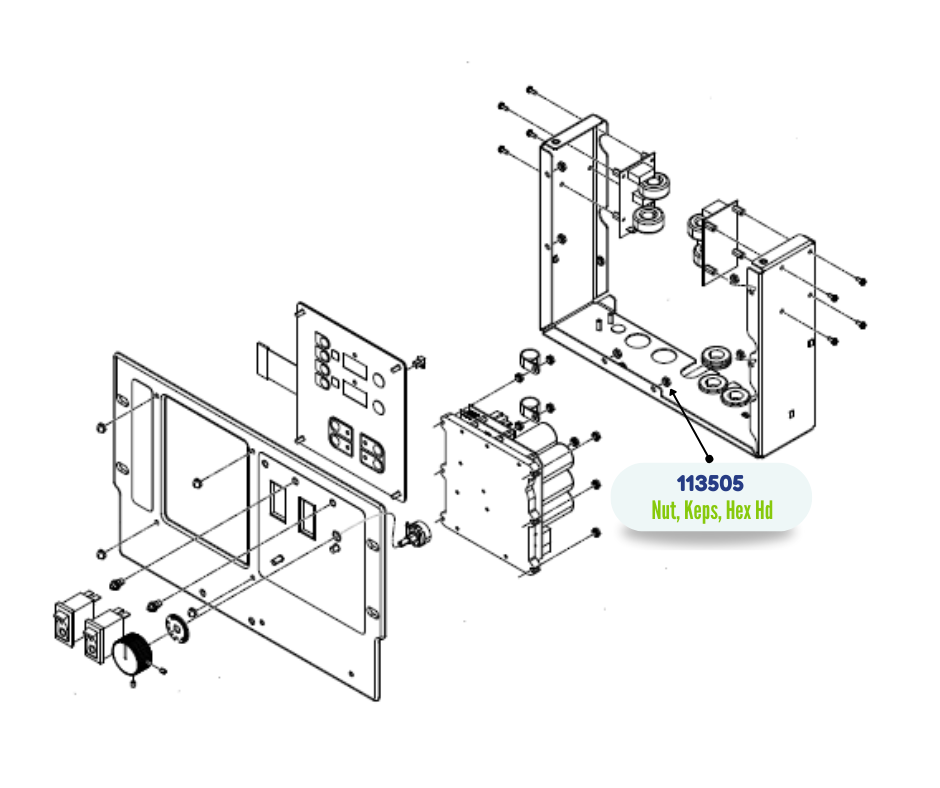 113505
Nut, Keps, Hex Hd