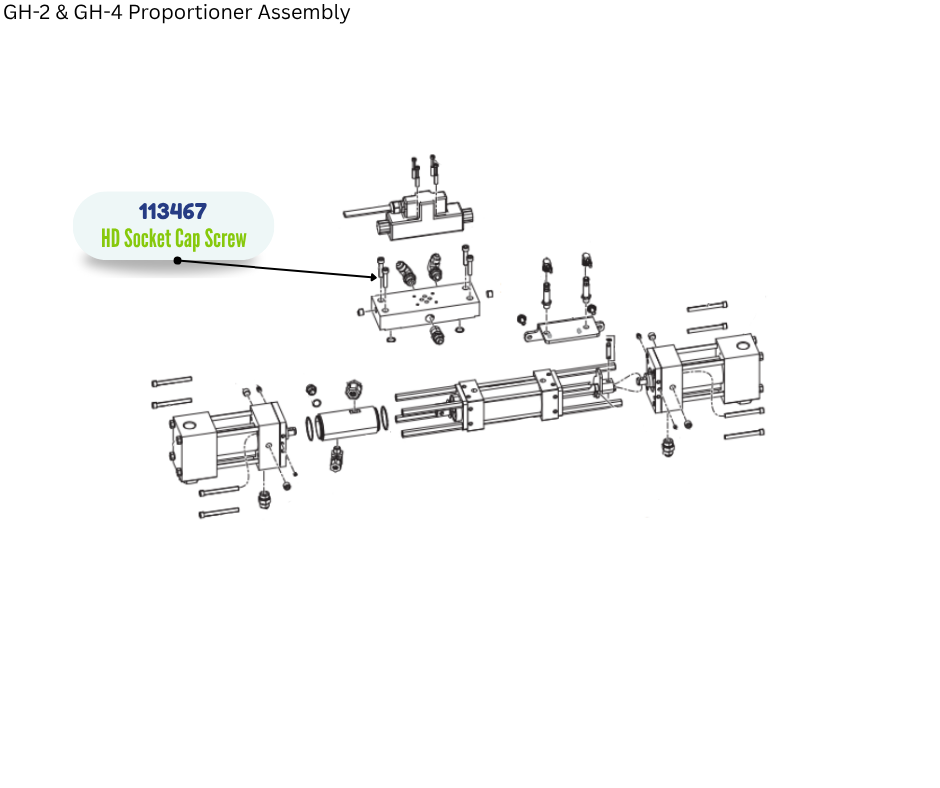 GH-2 & GH-4 Proportioner Assembly

113467
HD Socket Cap Screw