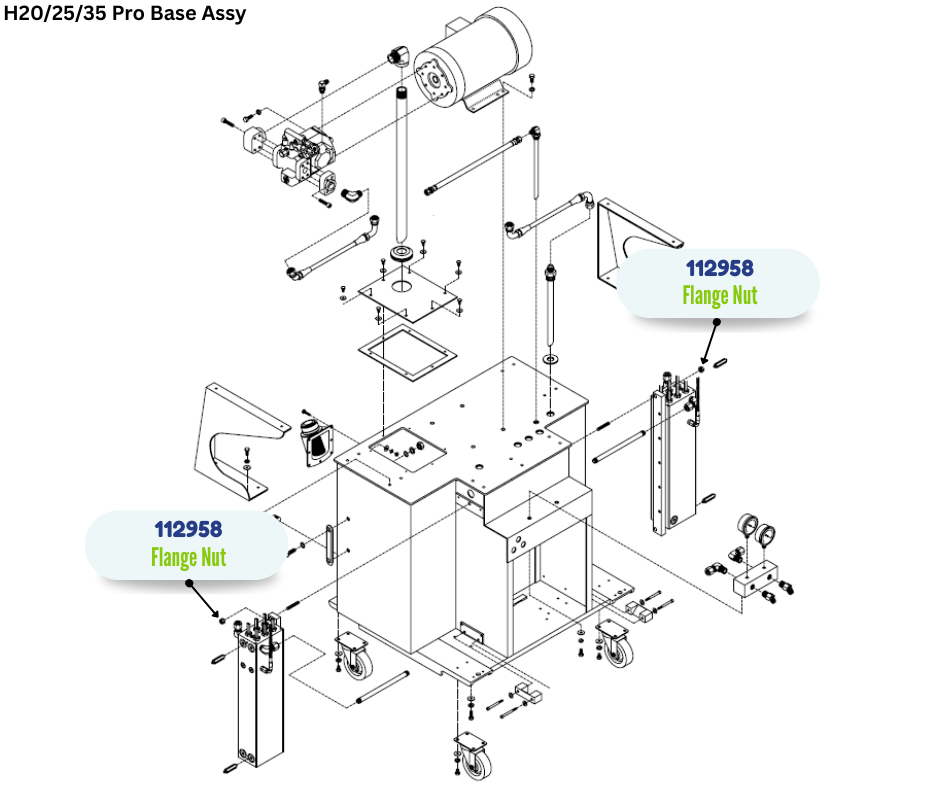 H20/25/35 Pro Base Assy

112958
Flange Nut

112958
Flange Nut