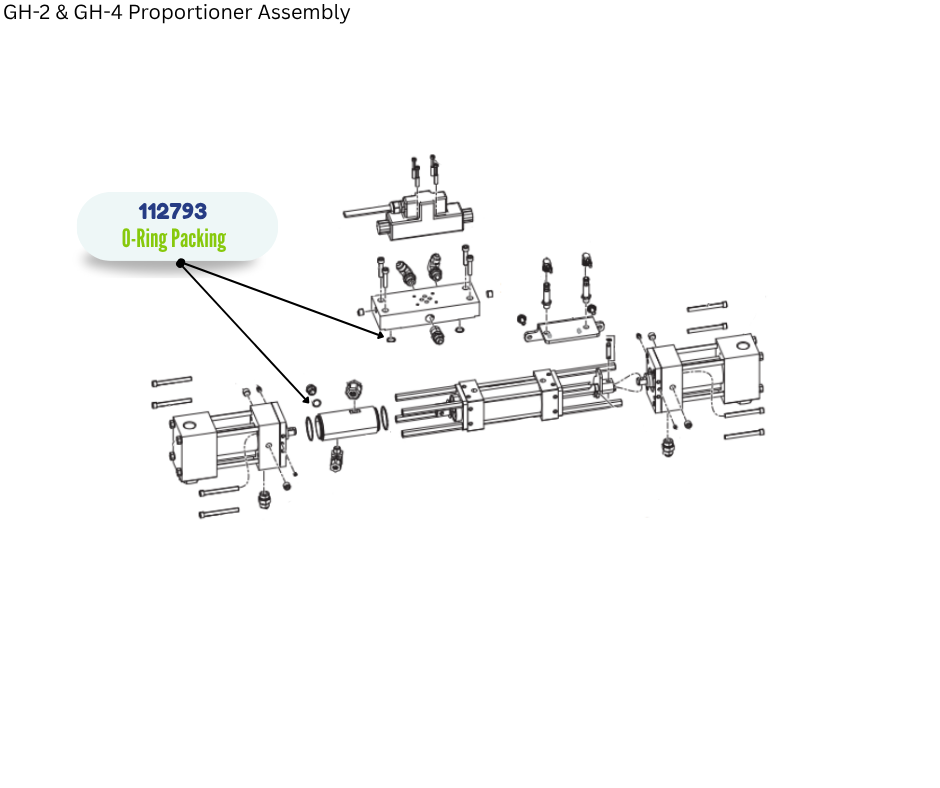 GH-2 & GH-4 Proportioner Assembly

112793
O-Ring Packing