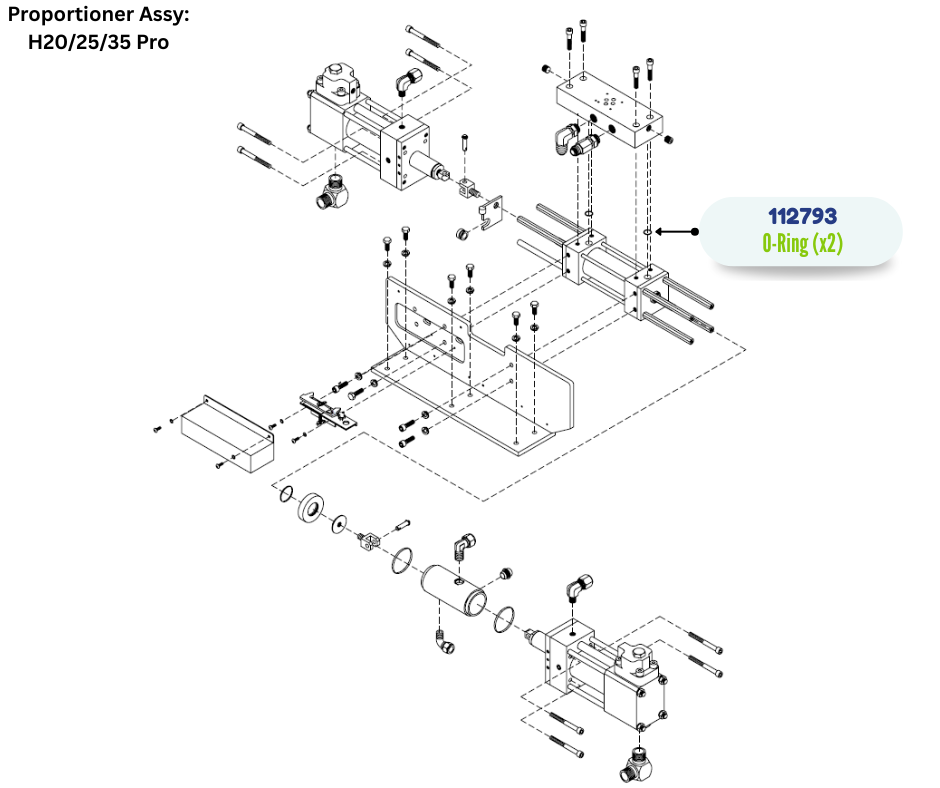 Proportioner Assy:
H20/25/35 Pro

112793
O-Ring (x2)