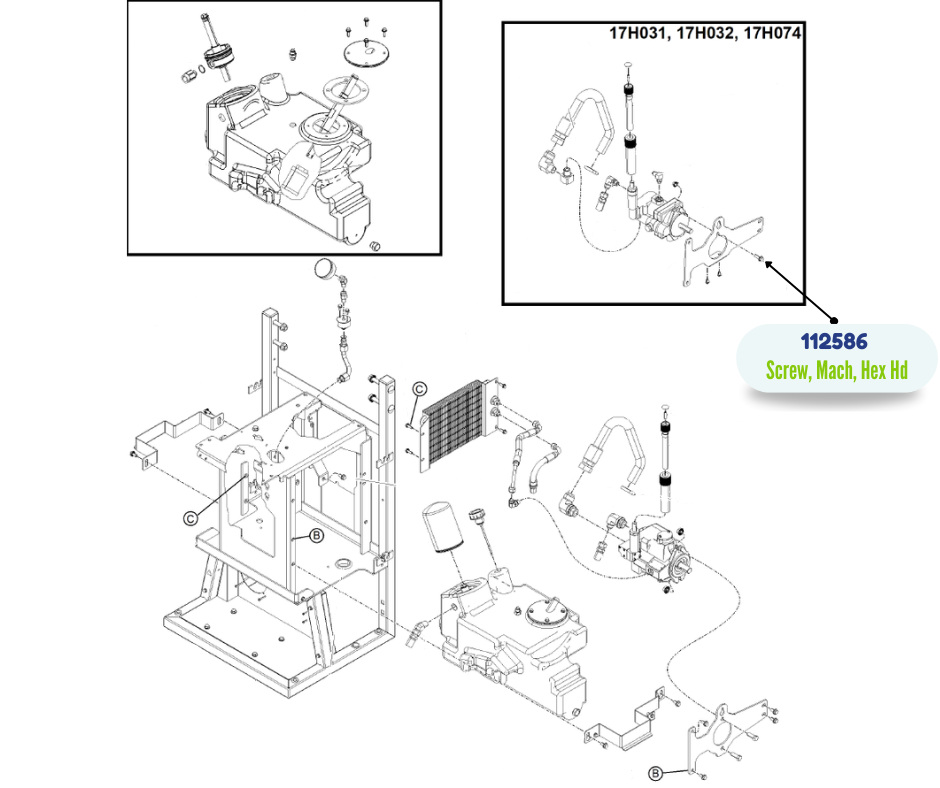 17H031, 17H032, 17H074

112586
Screw, Mach, Hex Hd

C

C

B

B