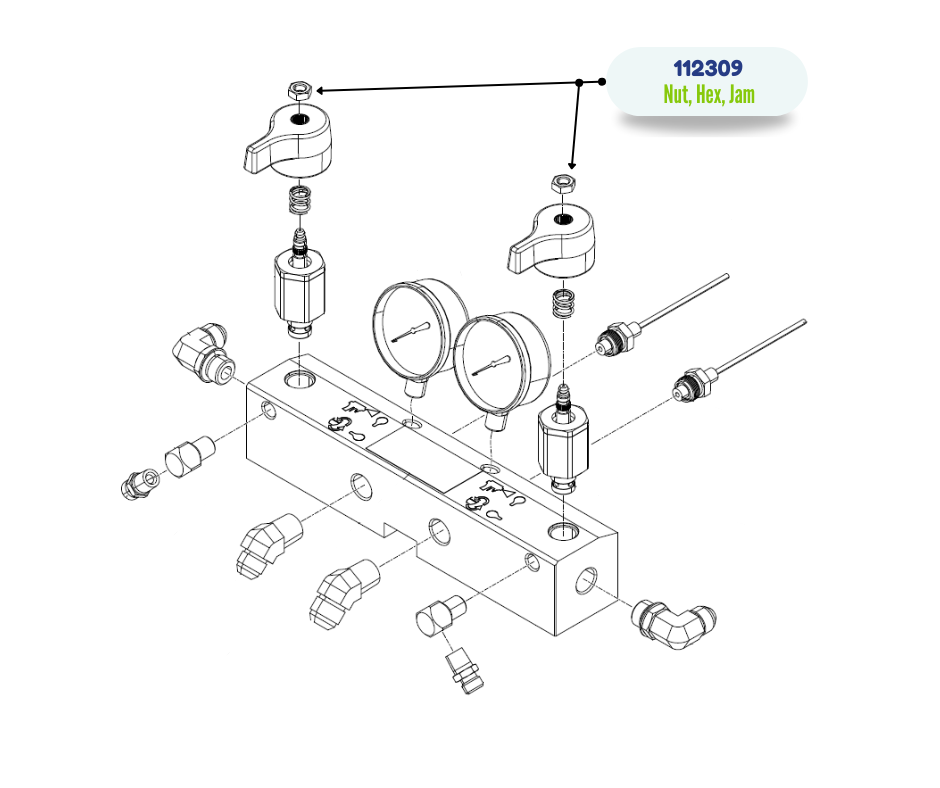 112309
Nut, Hex, Jam