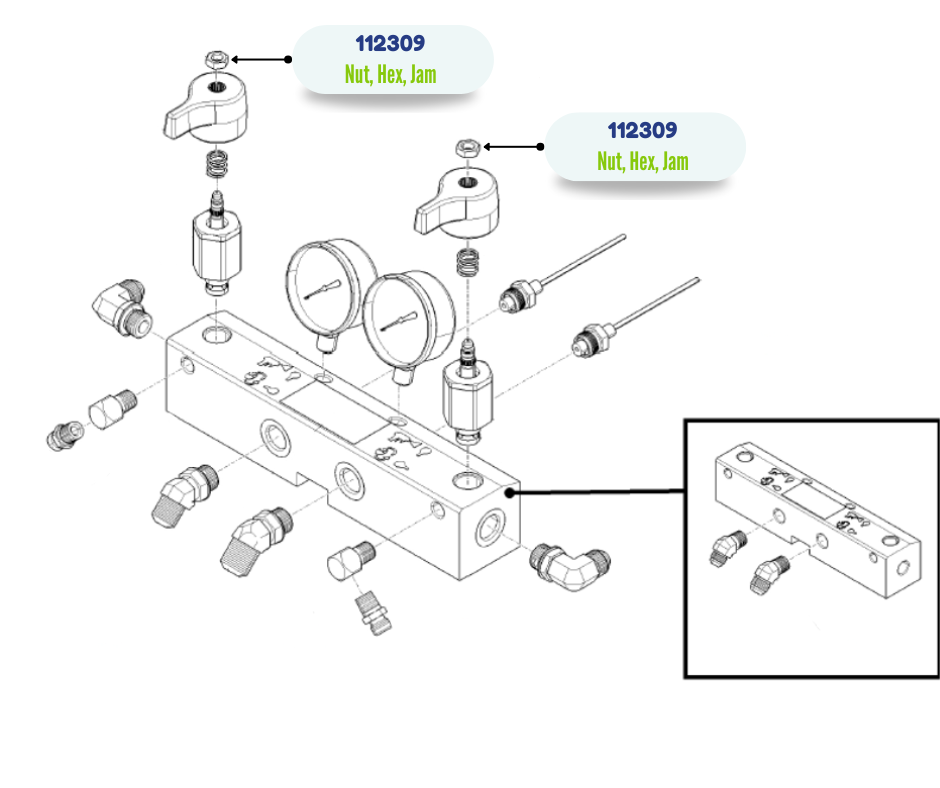 112309
Nut, Hex, Jam

112309
Nut, Hex, Jam