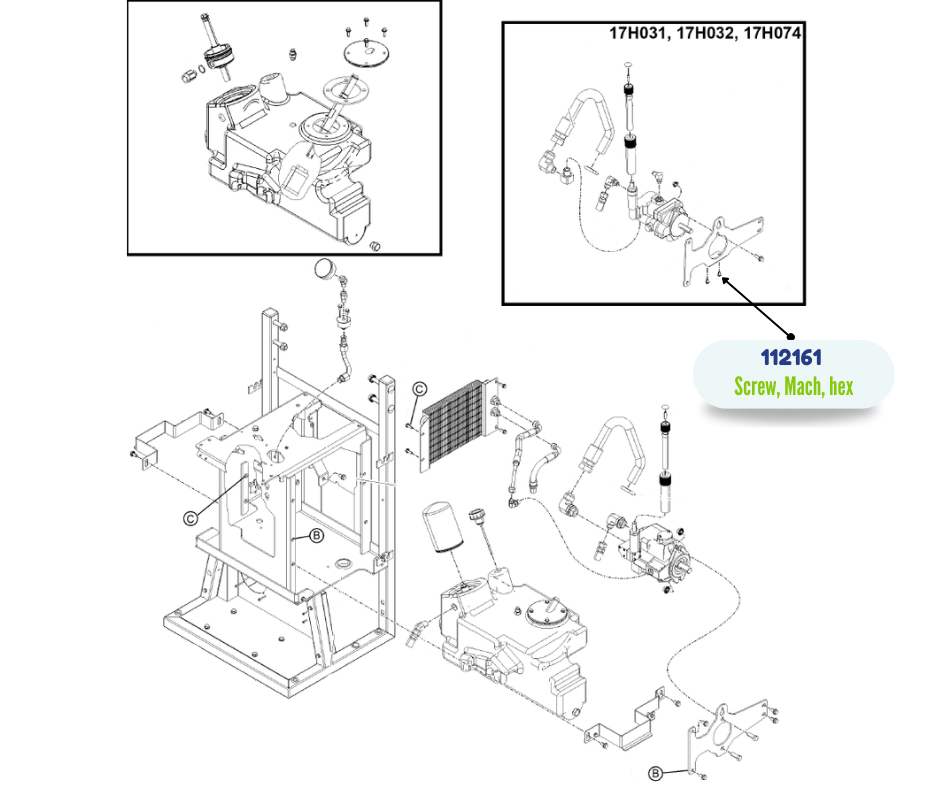 17H031, 17H032, 17H074

112161
Screw, Mach, hex

C
C
B
B