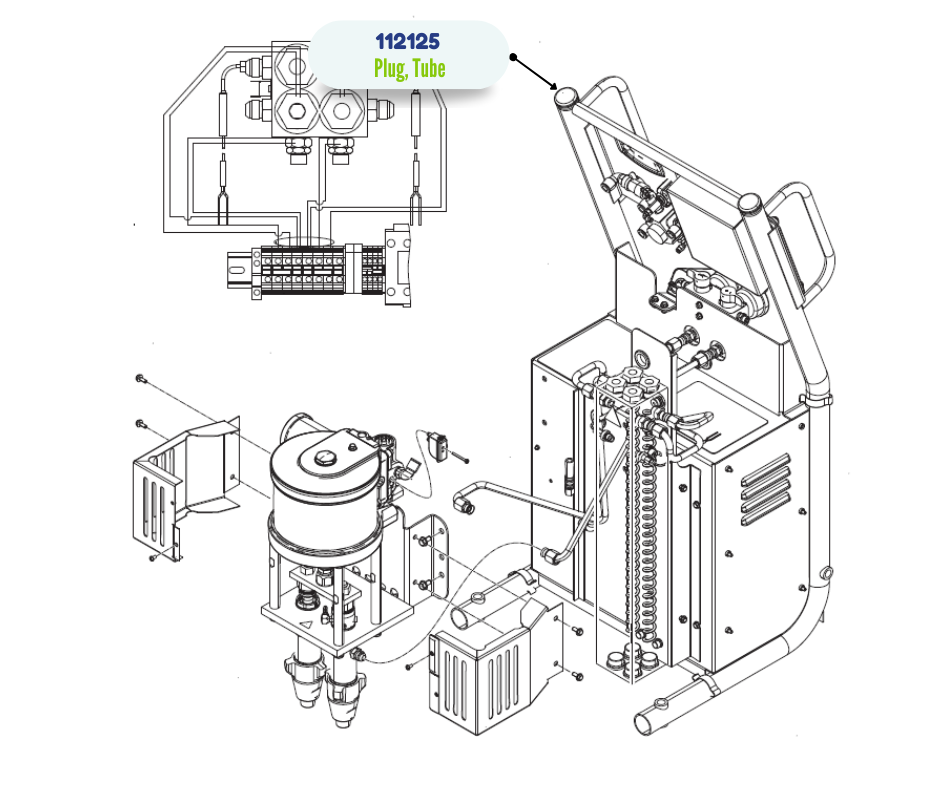 112125
Plug, Tube