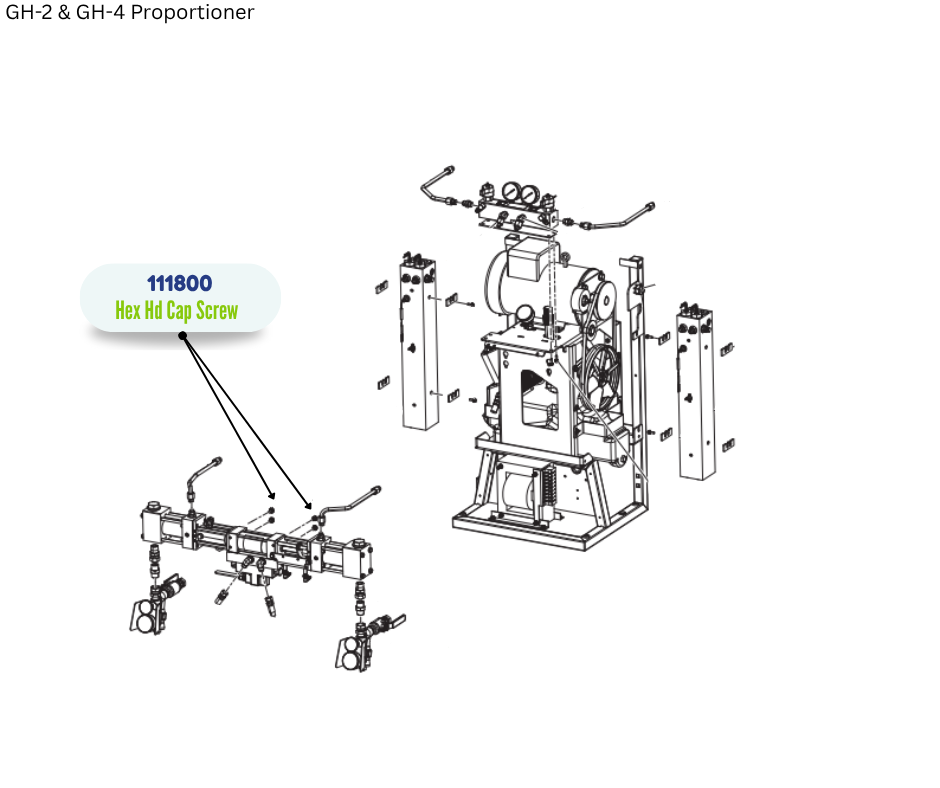 GH-2 & GH-4 Proportioner

111800
Hex Hd Cap Screw