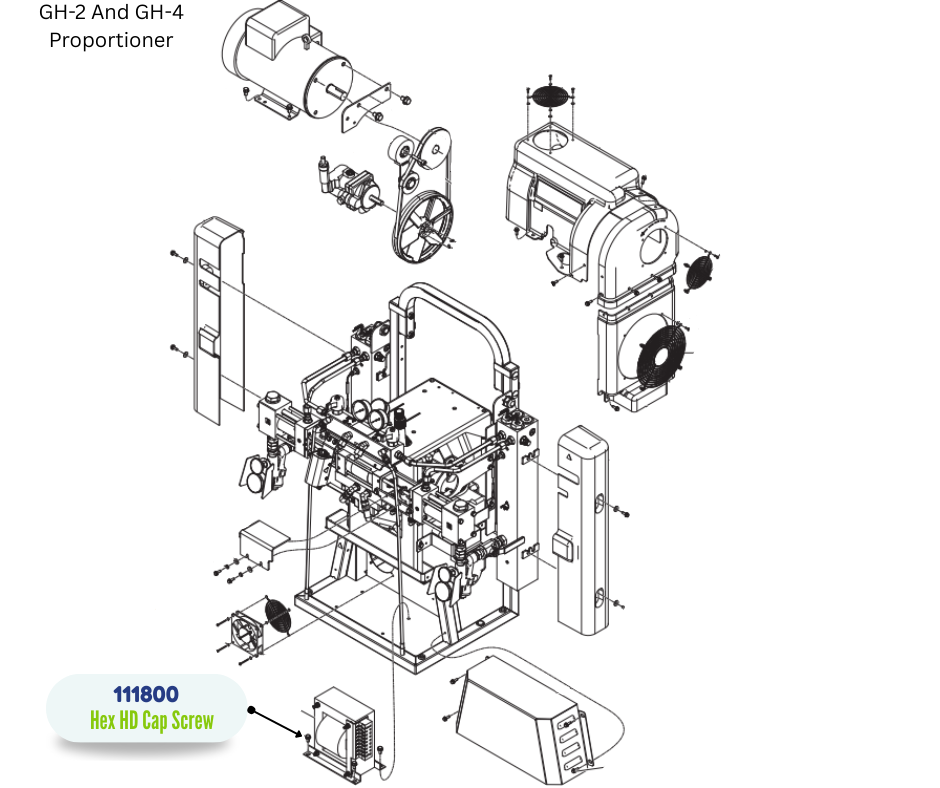 GH-2 And GH-4 Proportioner

111800
Hex HD Cap Screw