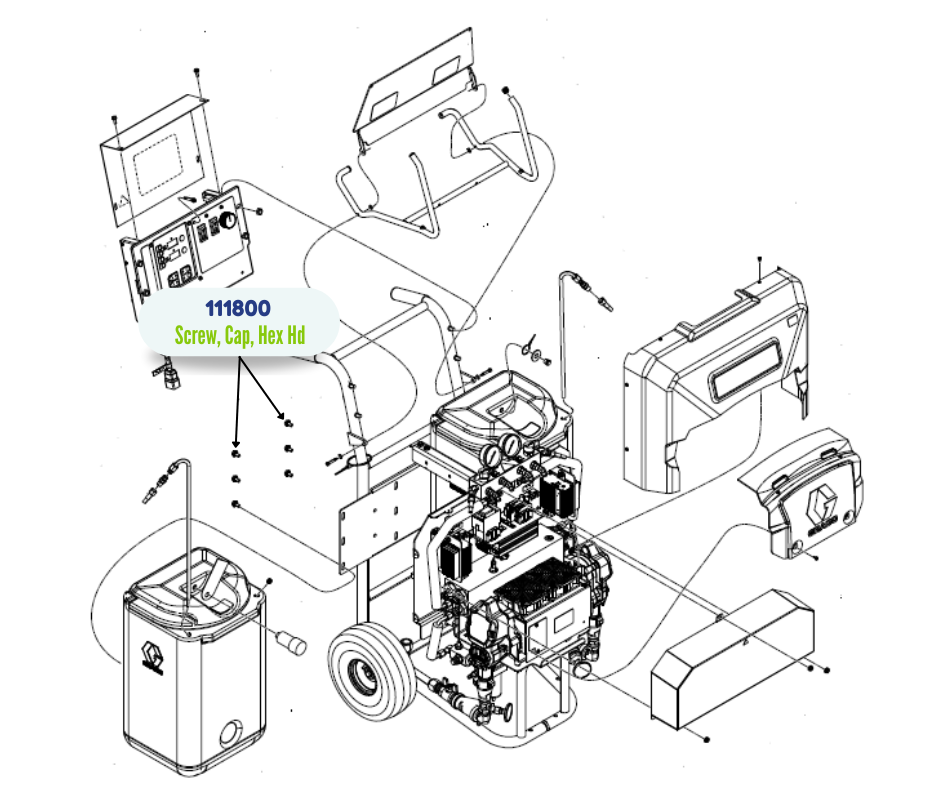 111800
Screw, Cap, Hex Hd