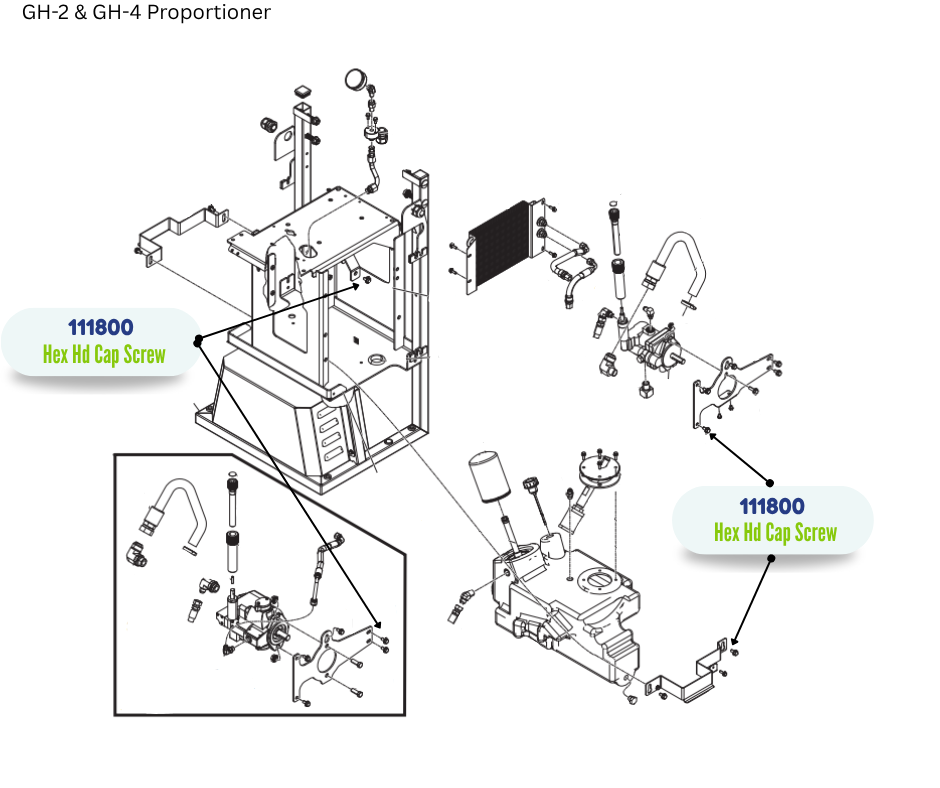 GH-2 & GH-4 Proportioner

111800
Hex Hd Cap Screw

111800
Hex Hd Cap Screw