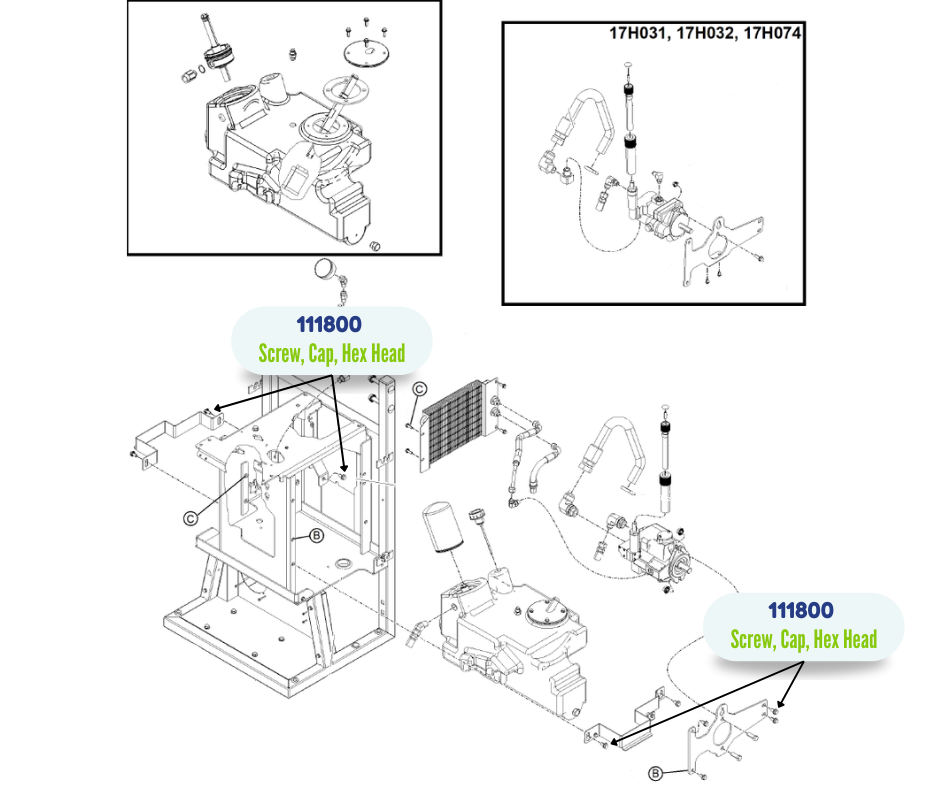 17H031, 17H032, 17H074

111800
Screw, Cap, Hex Head

C

C

B

111800
Screw, Cap, Hex Head

B