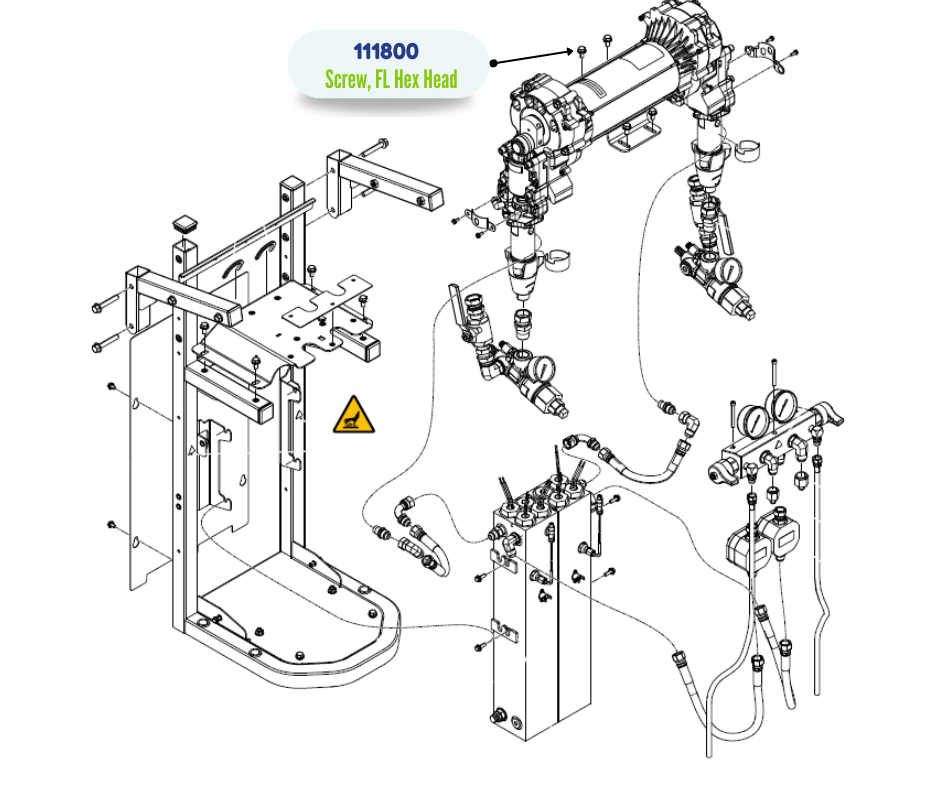 111800
Screw, FL Hex Head