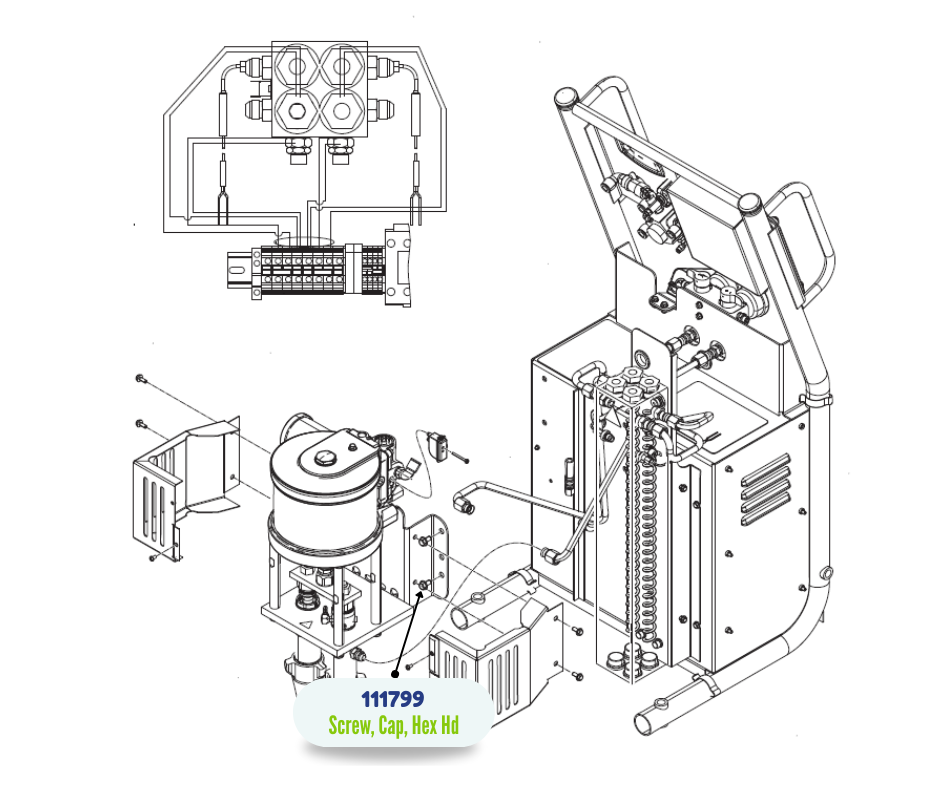 111799
Screw, Cap, Hex Hd