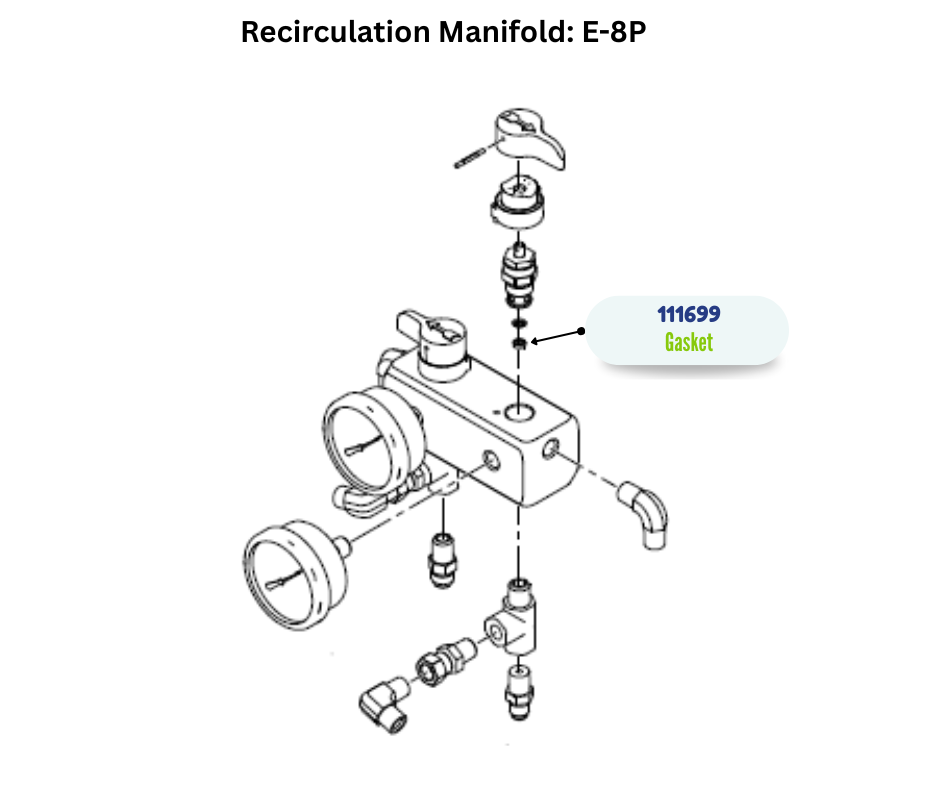 Recirculation Manifold: E-8P

111699
Gasket