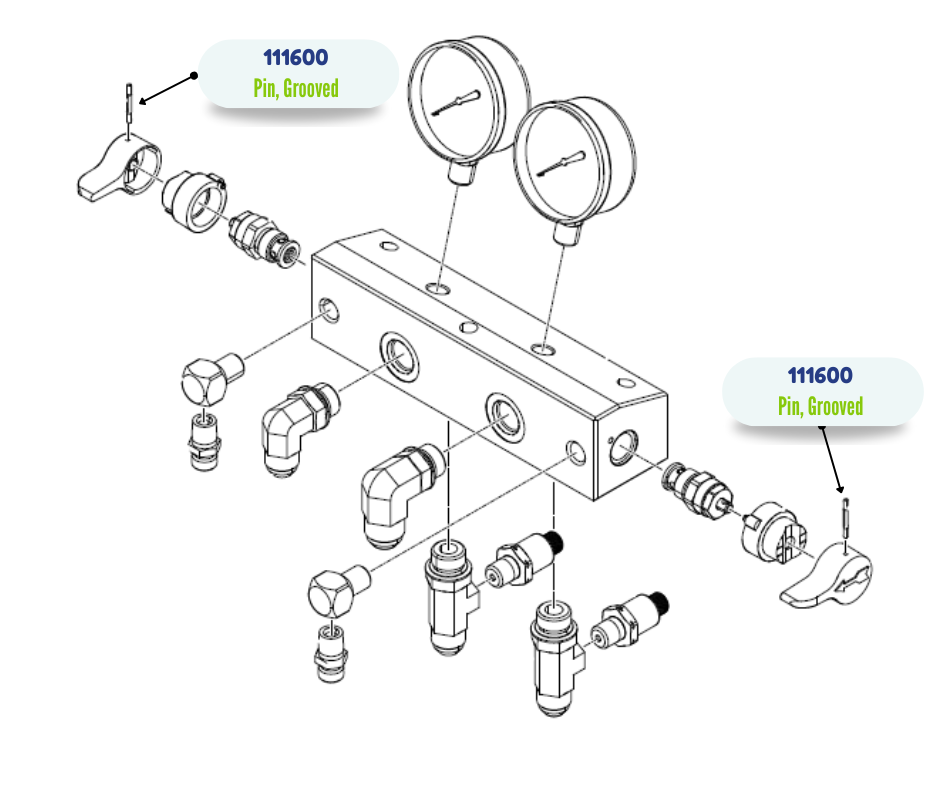 111600
Pin, Grooved

111600
Pin, Grooved