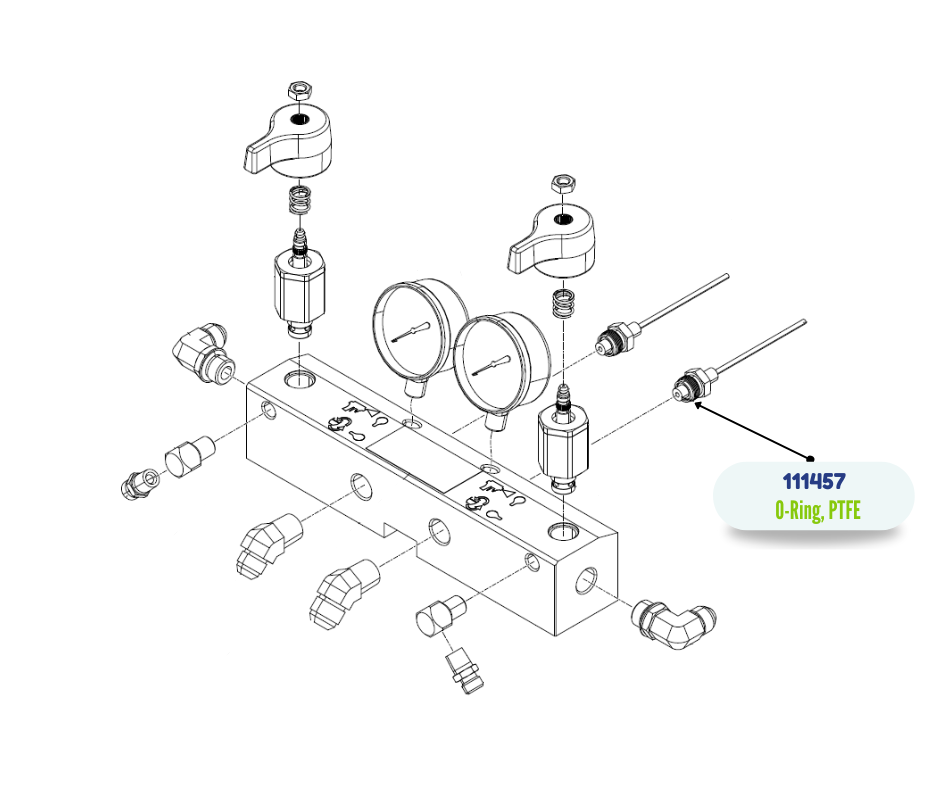 111457
O-Ring, PTFE