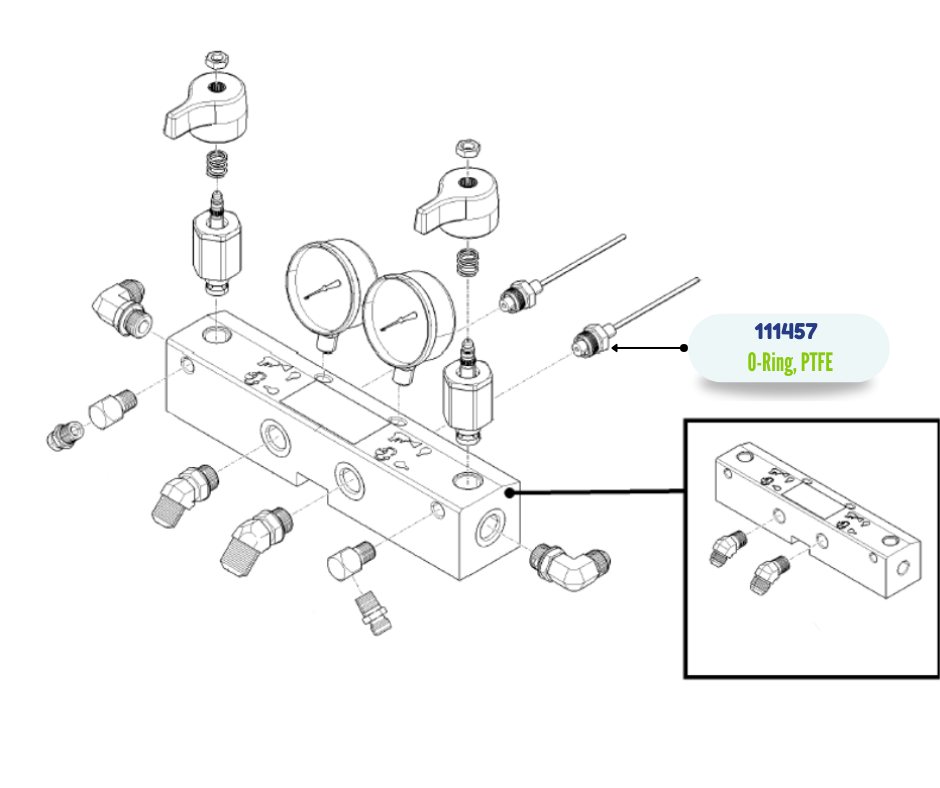 111457
O-Ring, PTFE