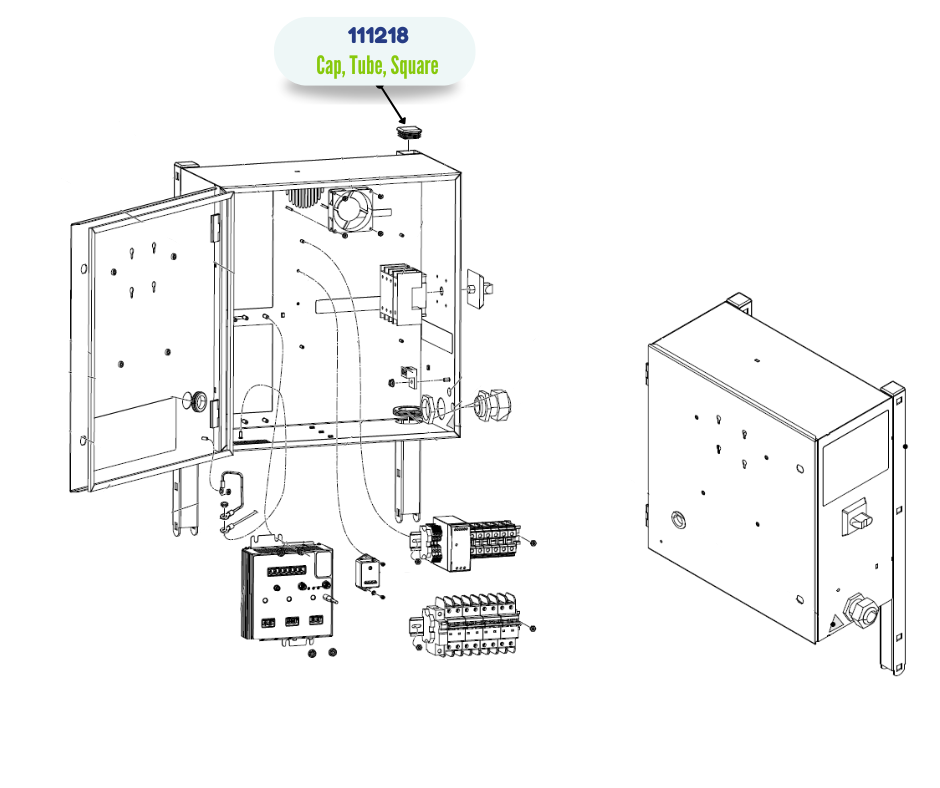 111218
Cap, Tube, Square