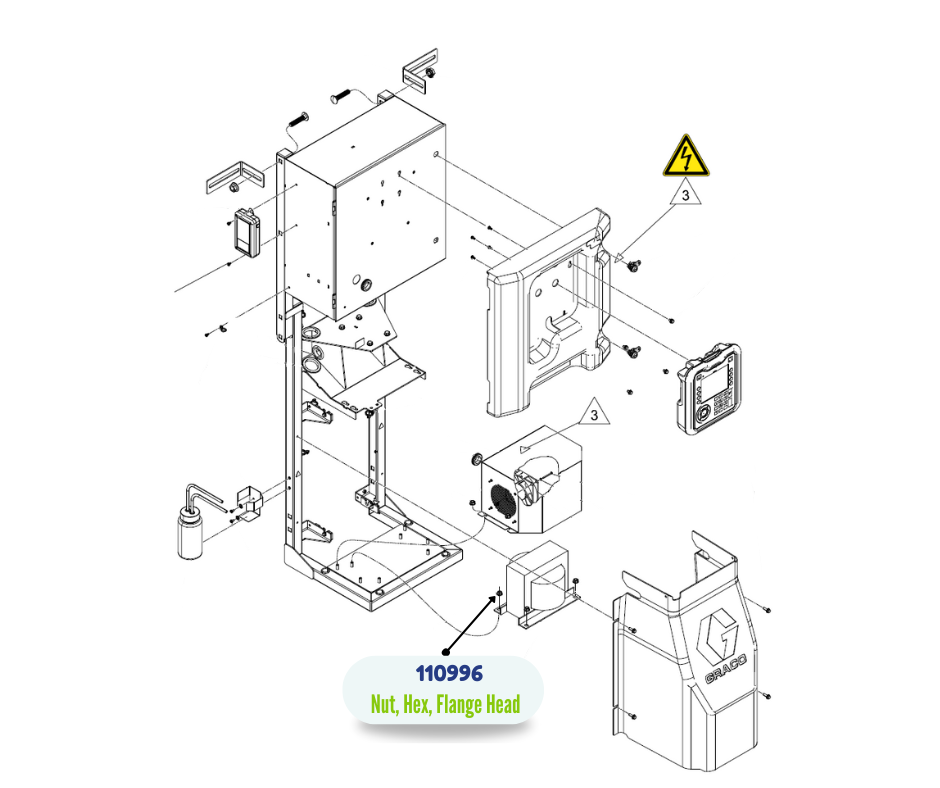 3

3

GRACO

110996
Nut, Hex, Flange Head