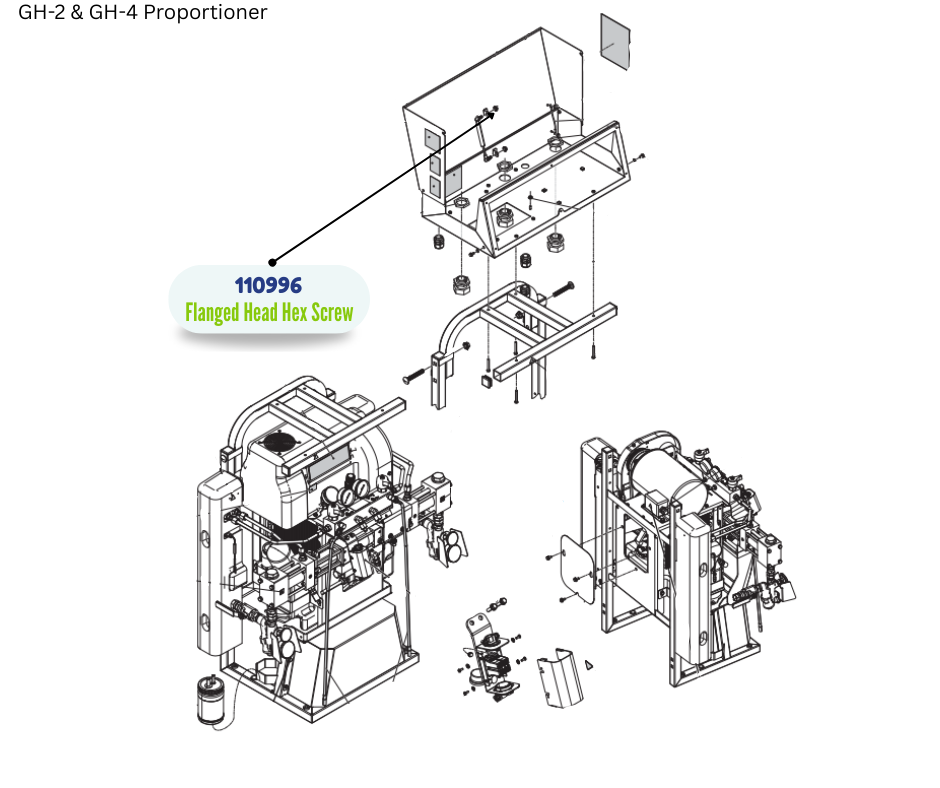 GH-2 & GH-4 Proportioner

110996
Flanged Head Hex Screw