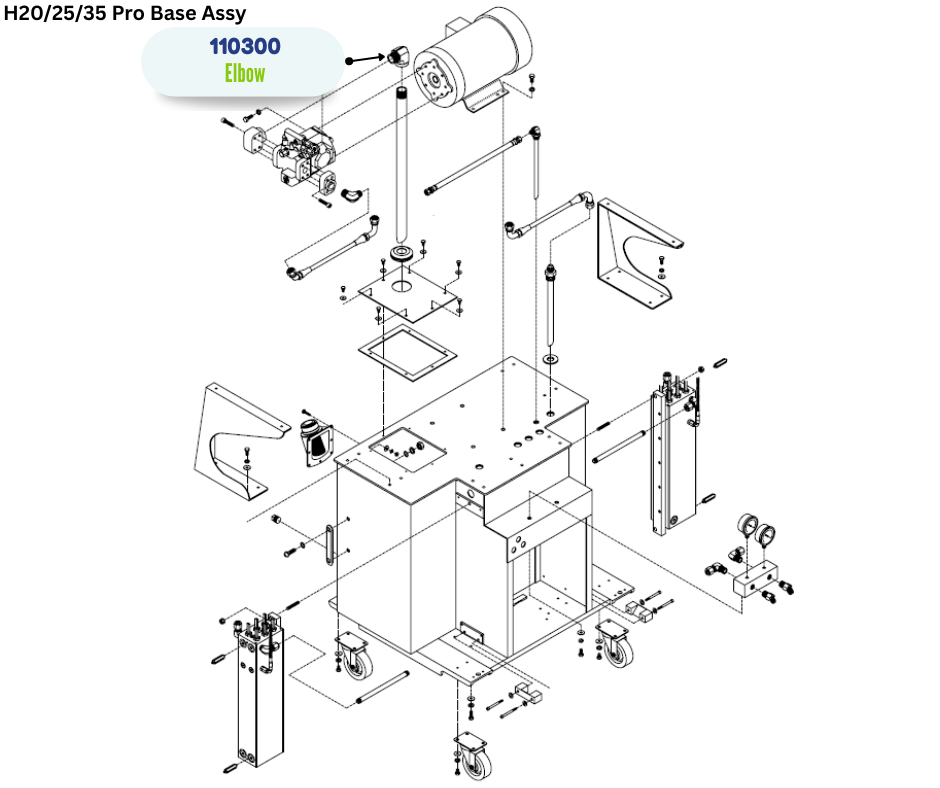 H20/25/35 Pro Base Assy

110300
Elbow