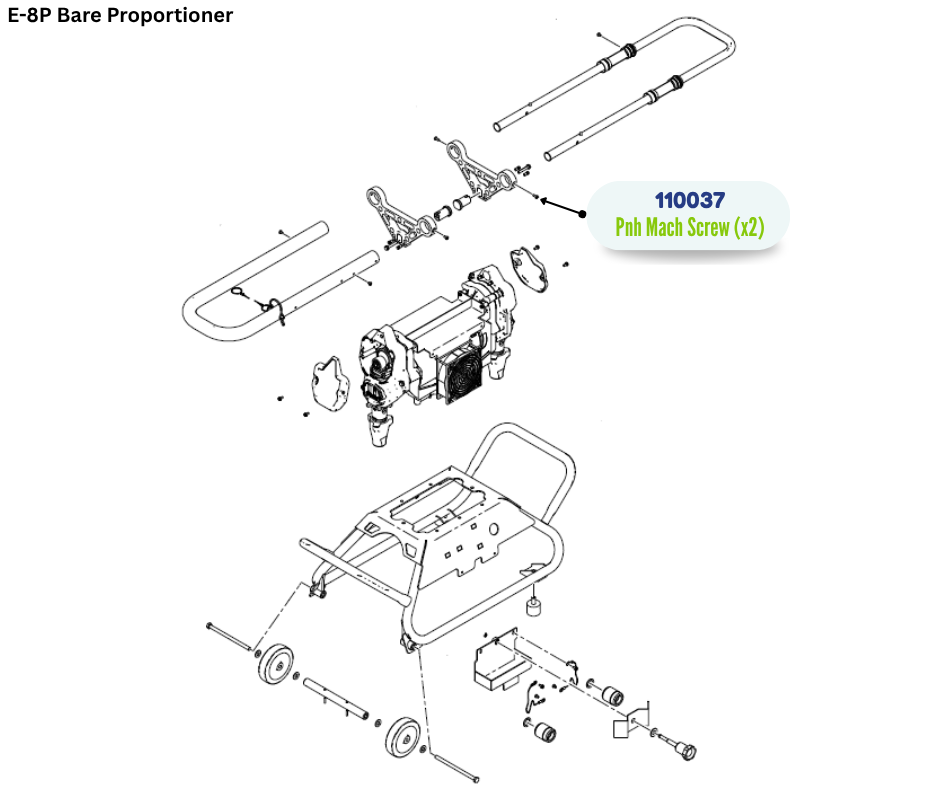 E-8P Bare Proportioner

110037
Pnh Mach Screw (x2)