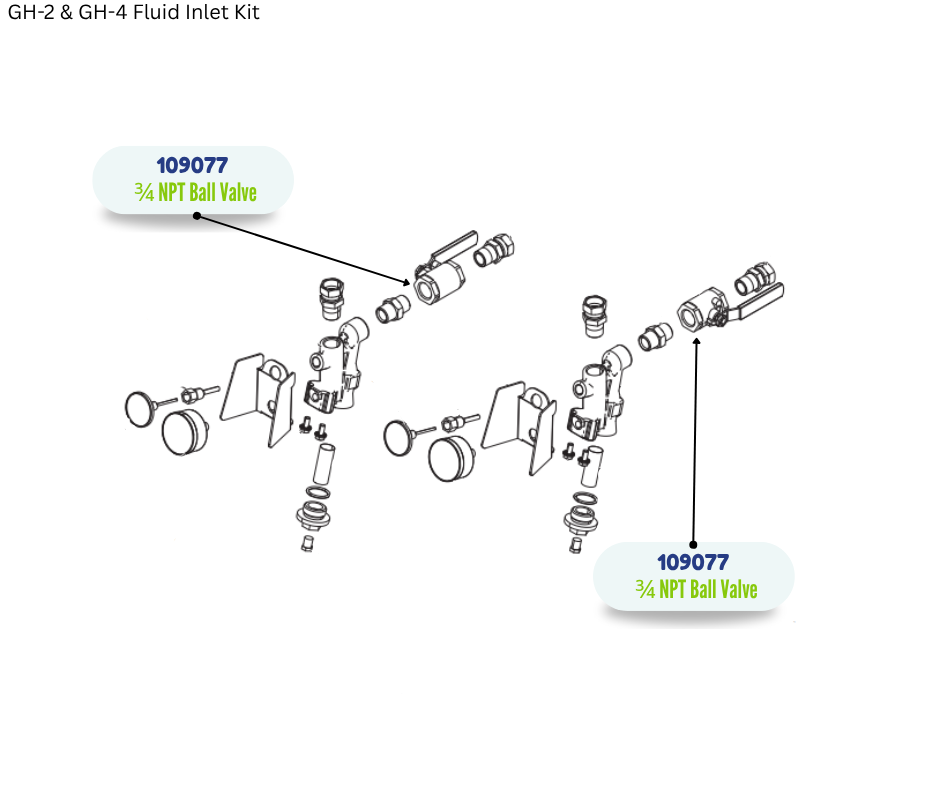 GH-2 & GH-4 Fluid Inlet Kit

109077
¾ NPT Ball Valve

109077
¾ NPT Ball Valve