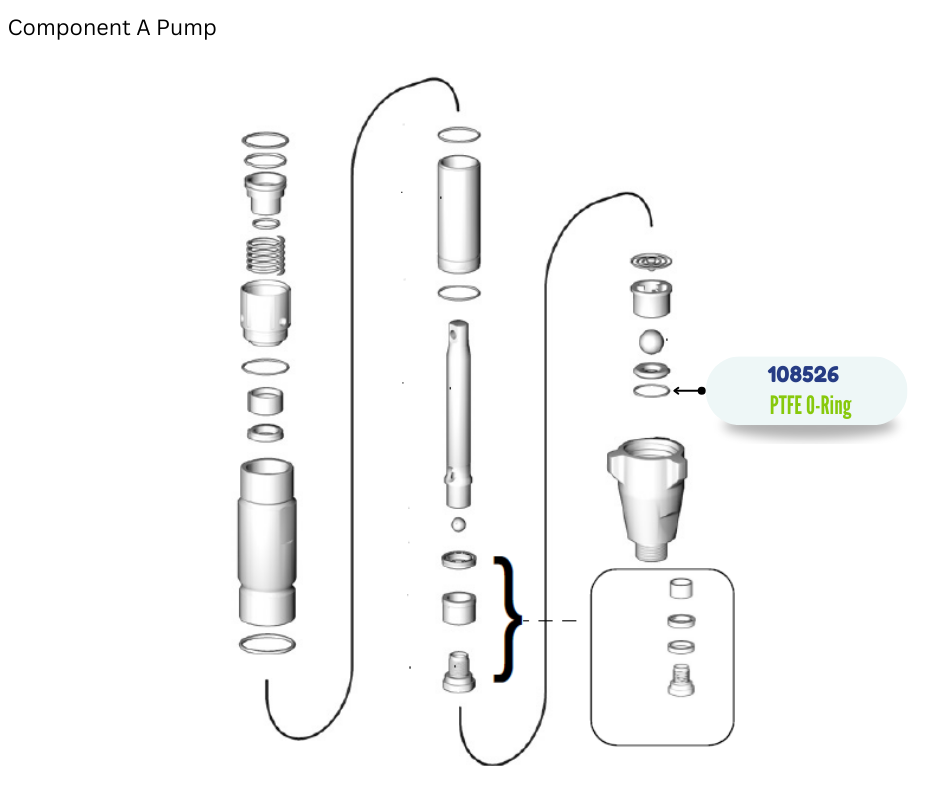 Component A Pump

108526
PTFE O-Ring