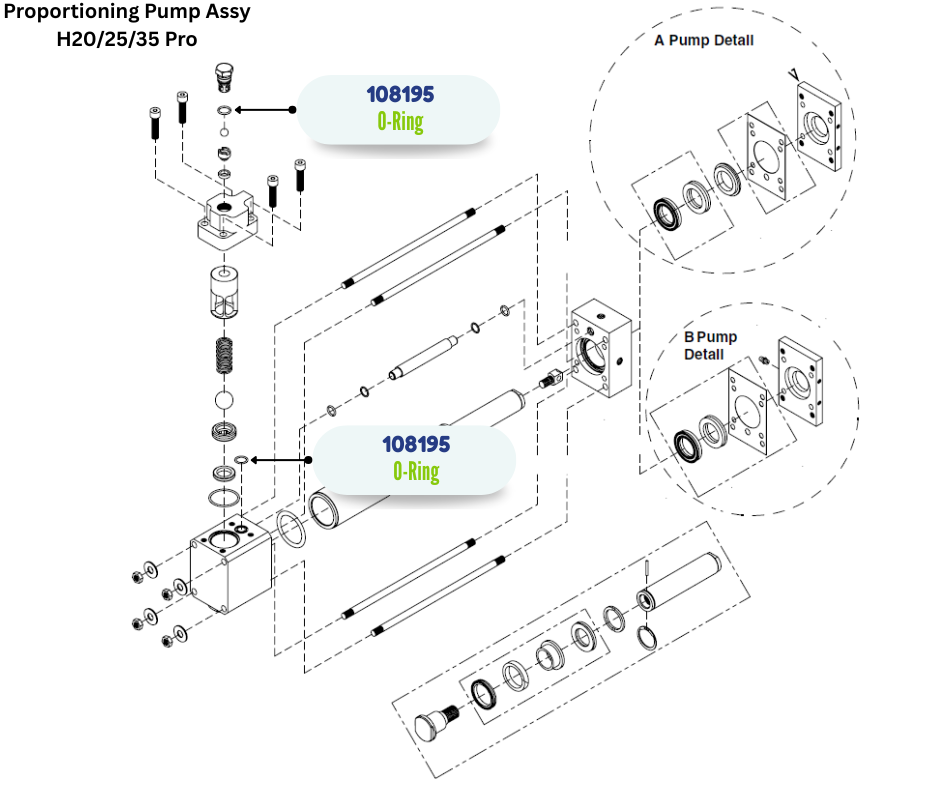 Proportioning Pump Assy
H20/25/35 Pro

108195
O-Ring

A Pump Detail

B Pump Detail

108195
O-Ring