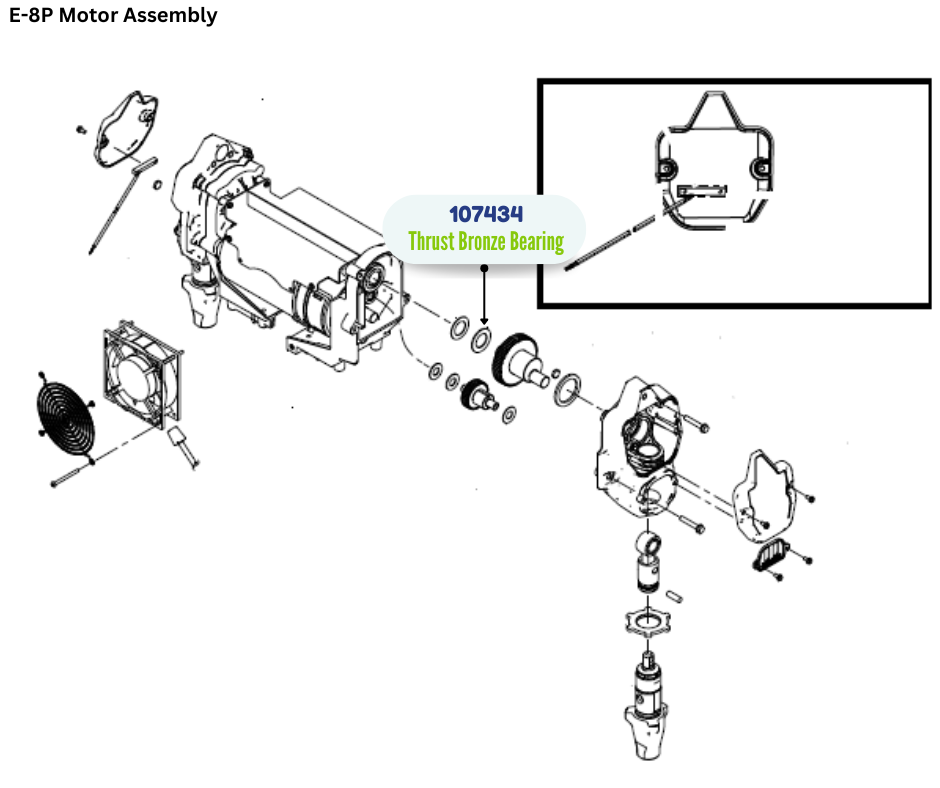 E-8P Motor Assembly

107434
Thrust Bronze Bearing