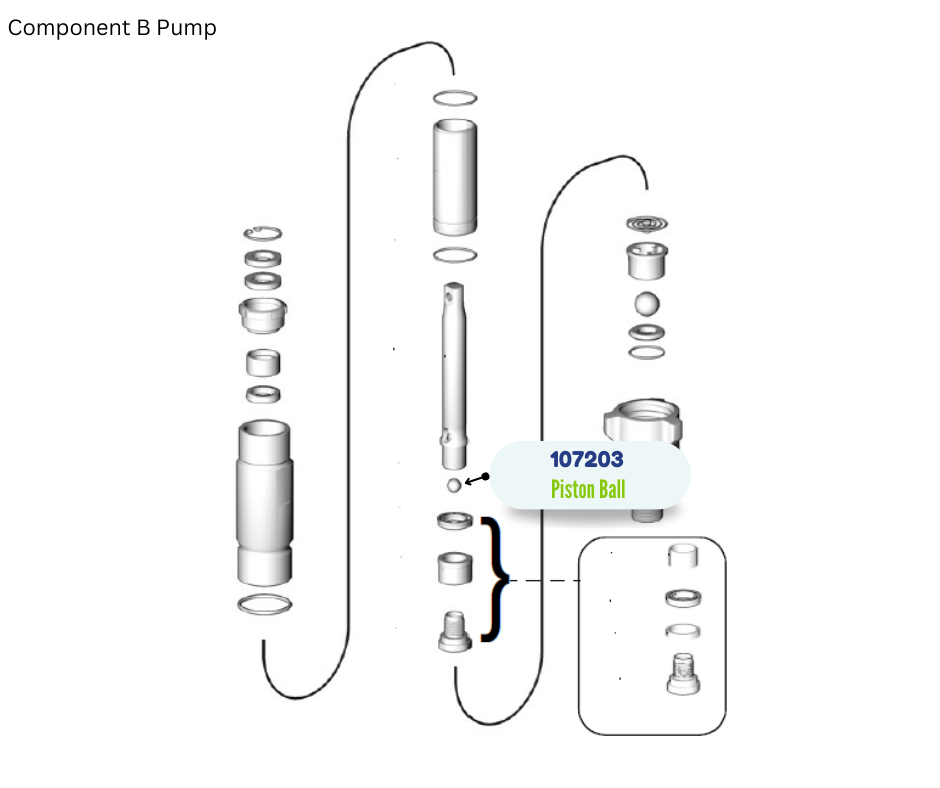 Component B Pump

107203
Piston Ball