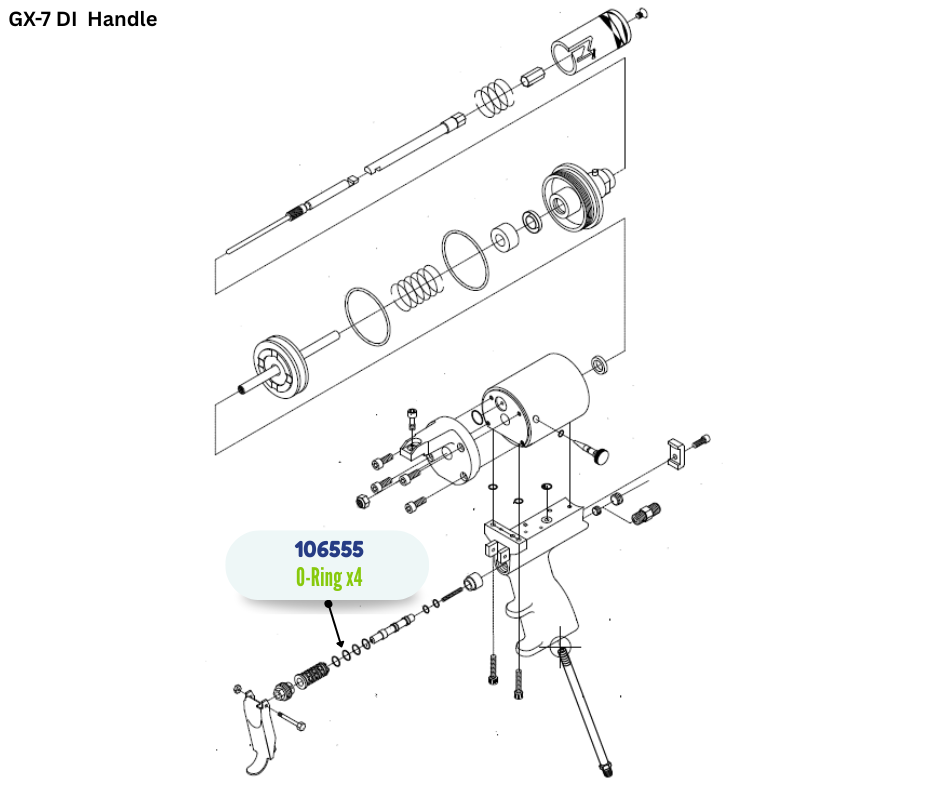 GX-7 DI Handle

106555
O-Ring x4