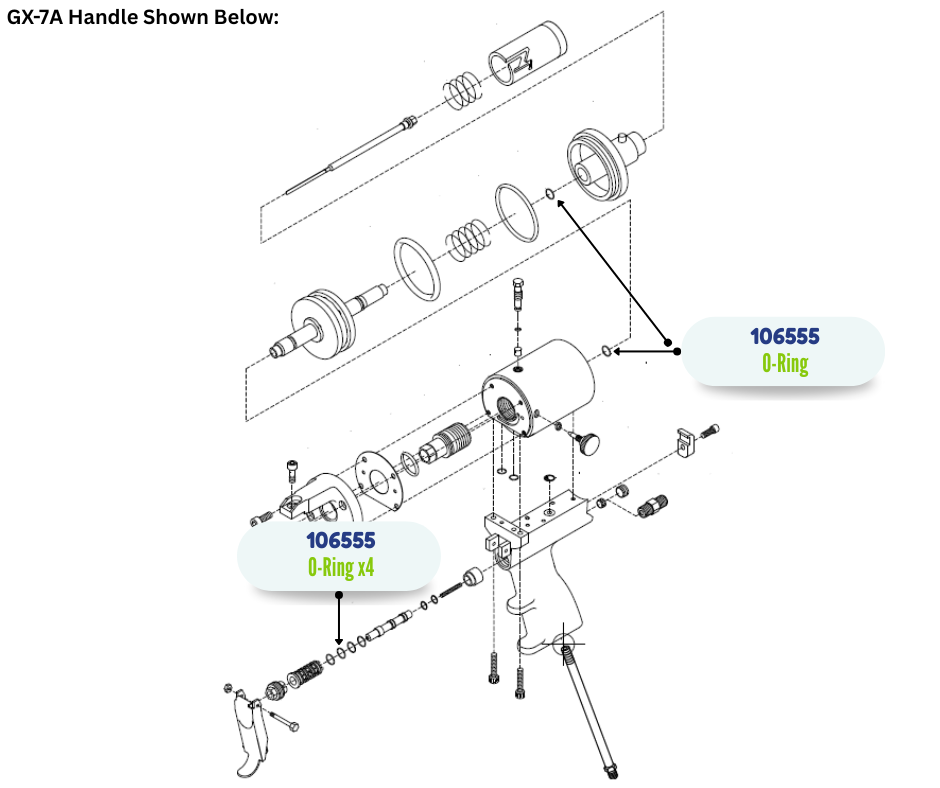 GX-7A Handle Shown Below:

106555
O-Ring

106555
O-Ring x4