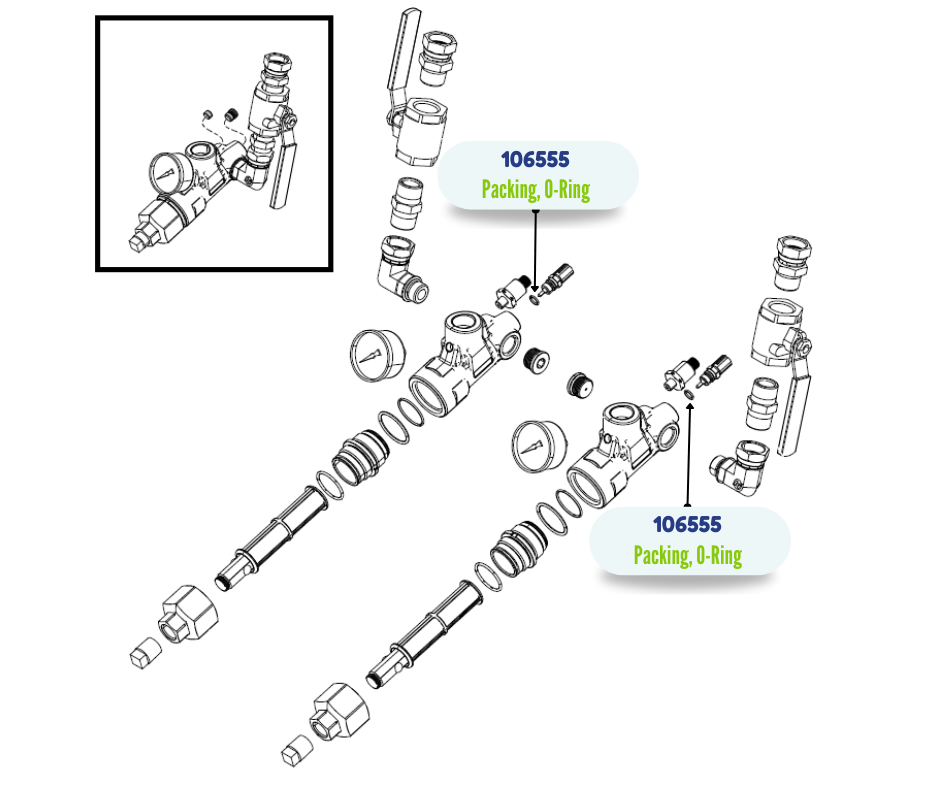 106555
Packing, O-Ring

106555
Packing, O-Ring