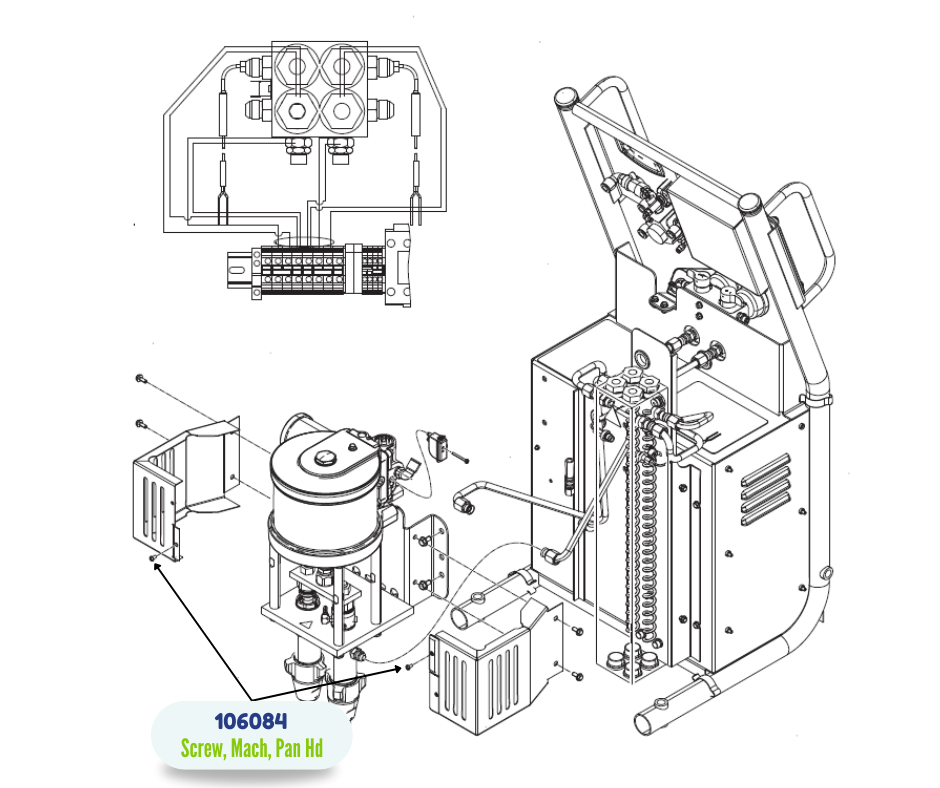 106084
Screw, Mach, Pan Hd