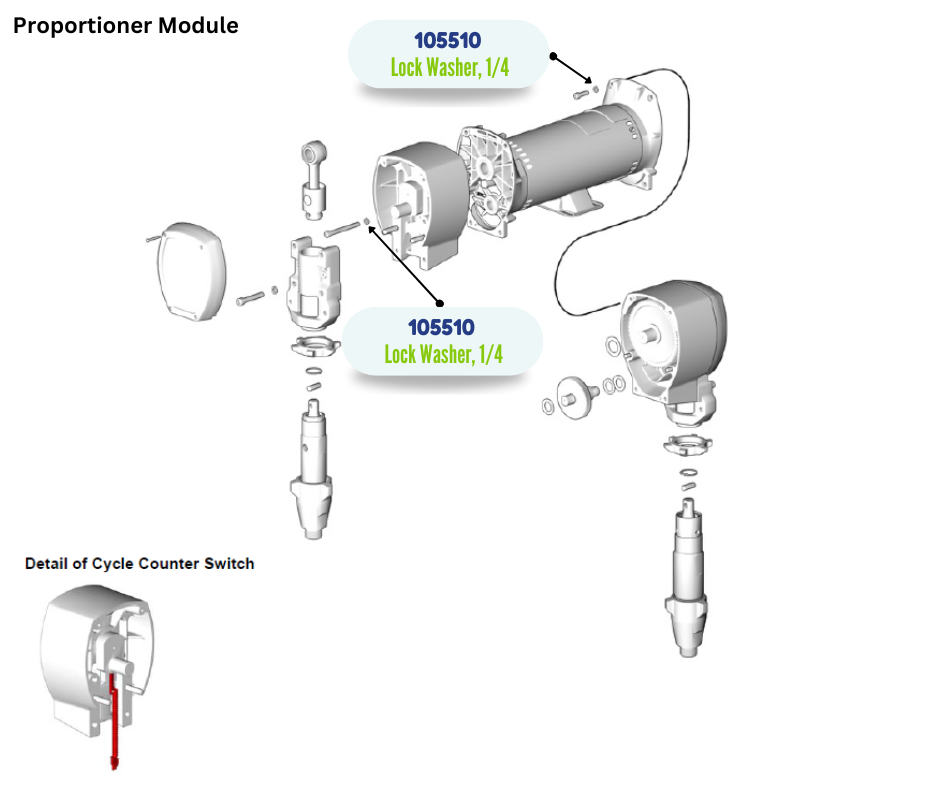 Proportioner Module

105510
Lock Washer, 1/4

105510
Lock Washer, 1/4

Detail of Cycle Counter Switch