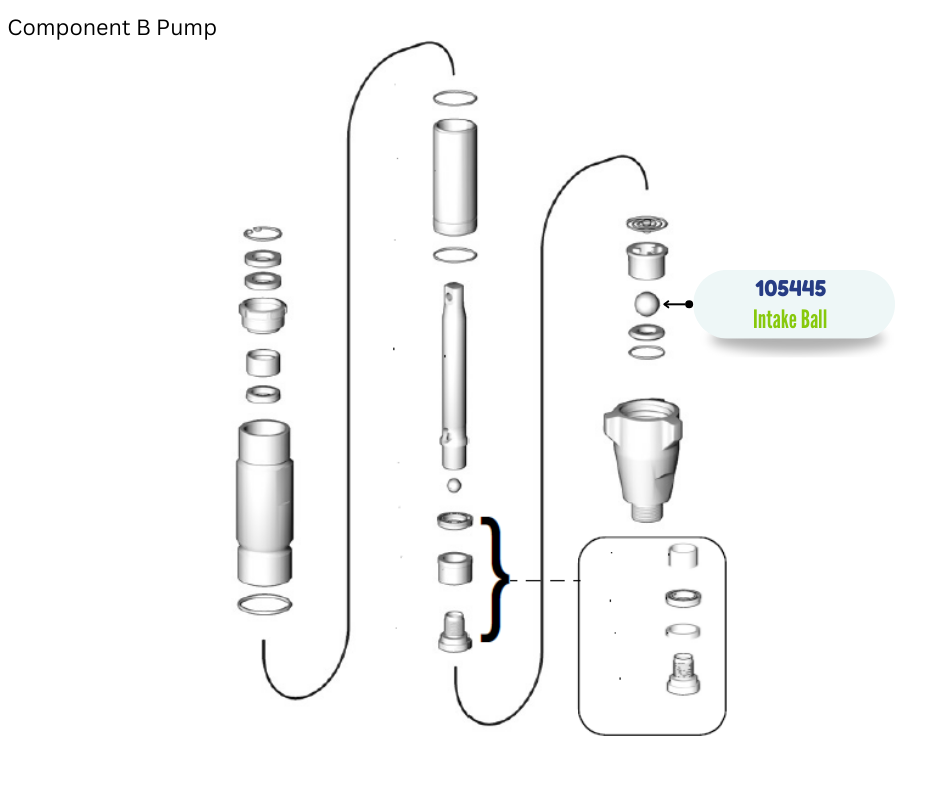 Component B Pump

105445
Intake Ball