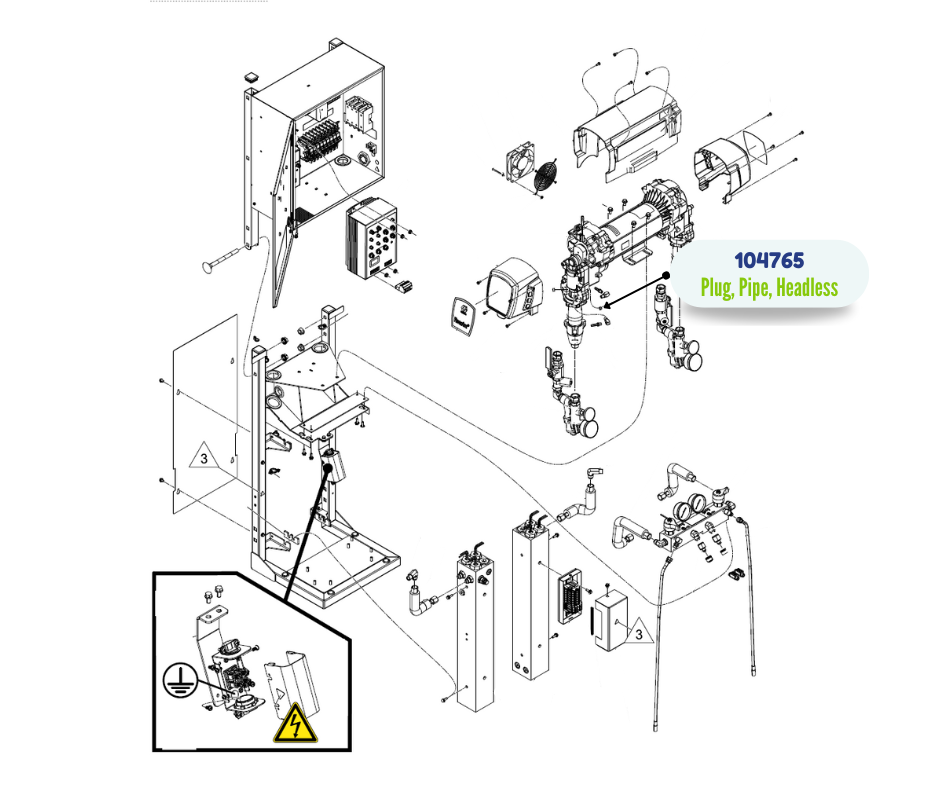 104765
Plug, Pipe, Headless

3

3