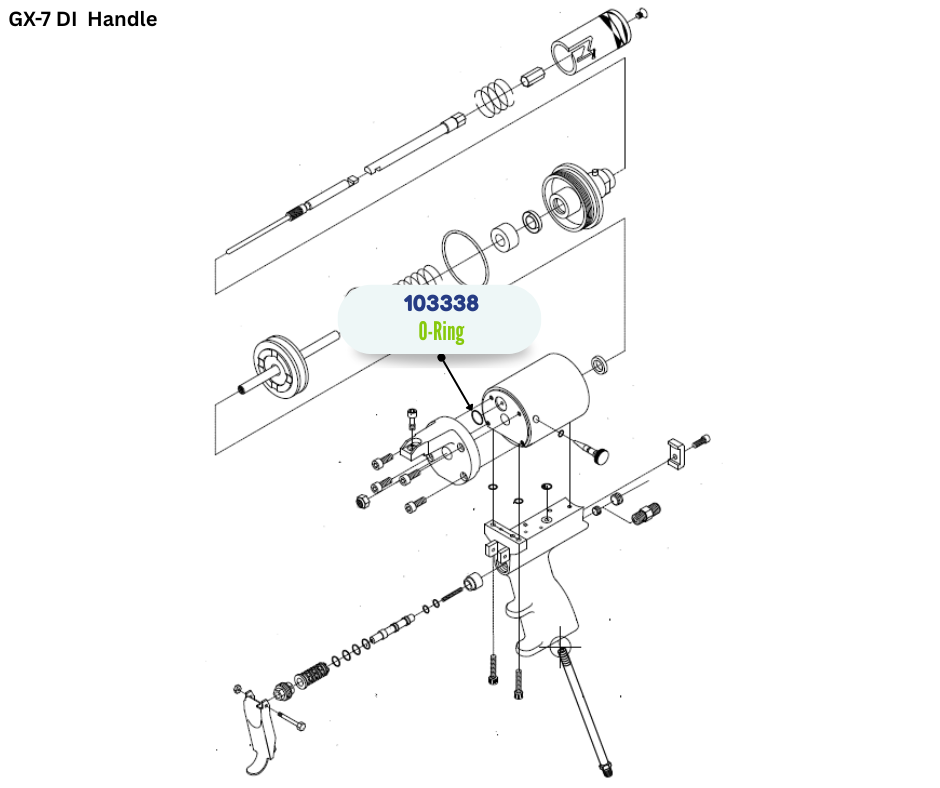 GX-7 DI Handle

103338
O-Ring