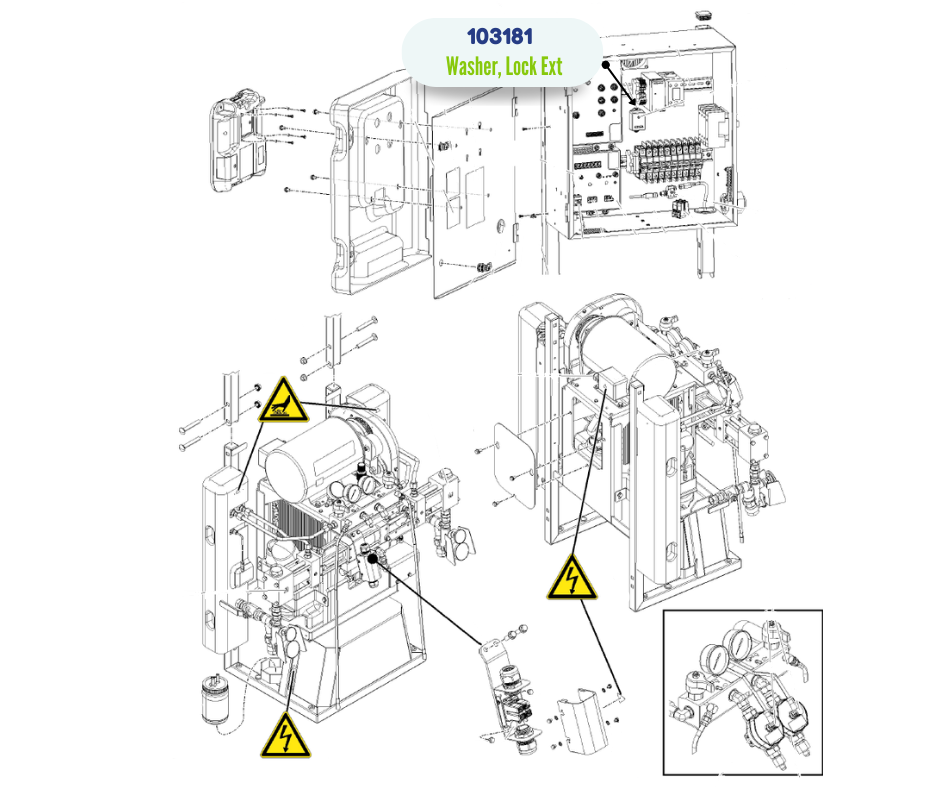 103181
Washer, Lock Ext