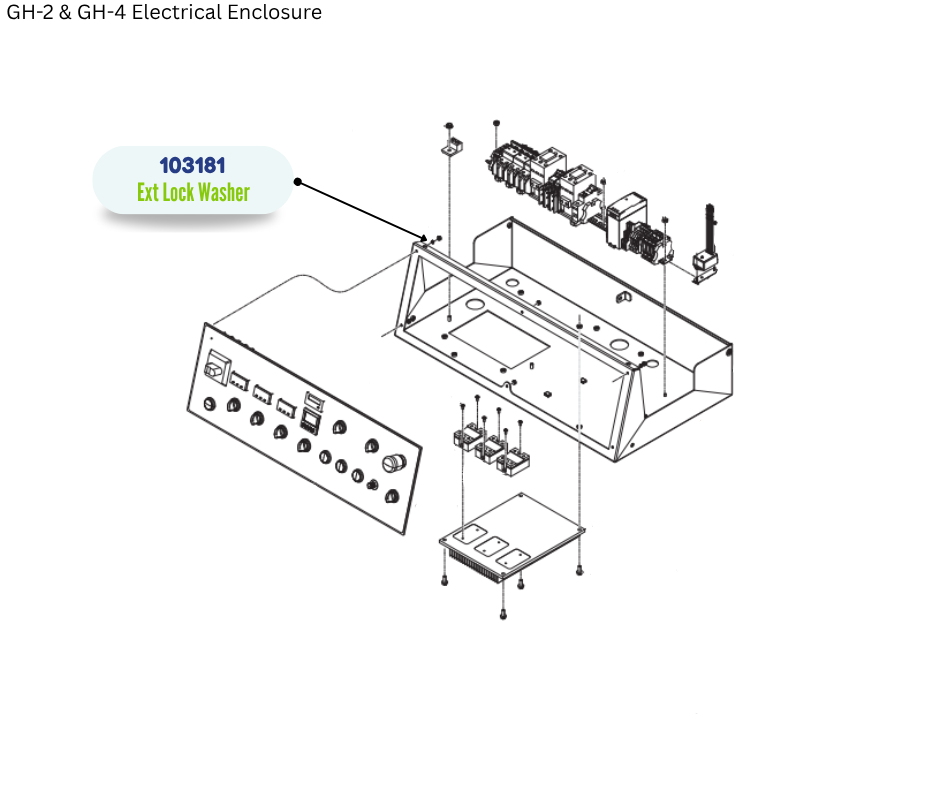 GH-2 & GH-4 Electrical Enclosure

103181
Ext Lock Washer