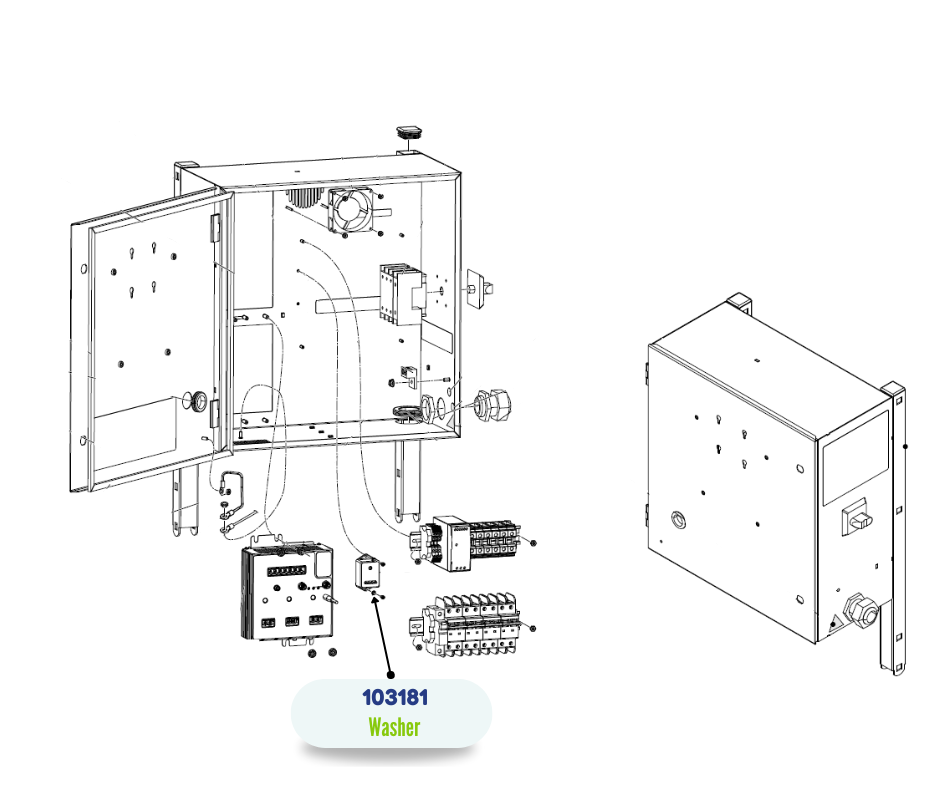 103181
Washer