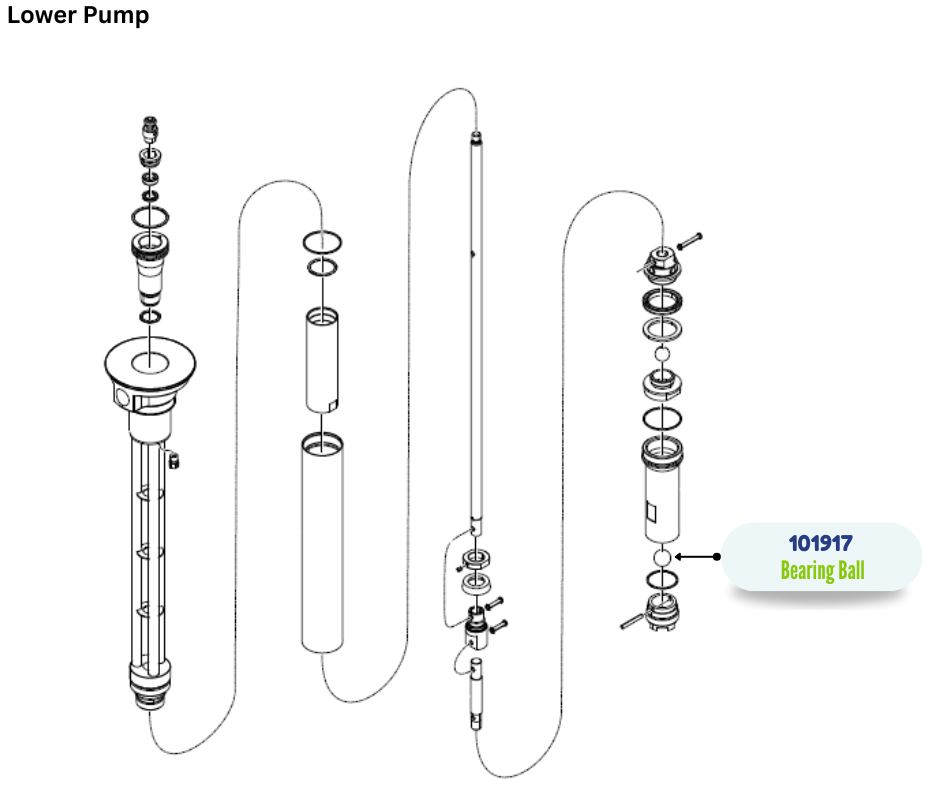 Lower Pump

101917
Bearing Ball