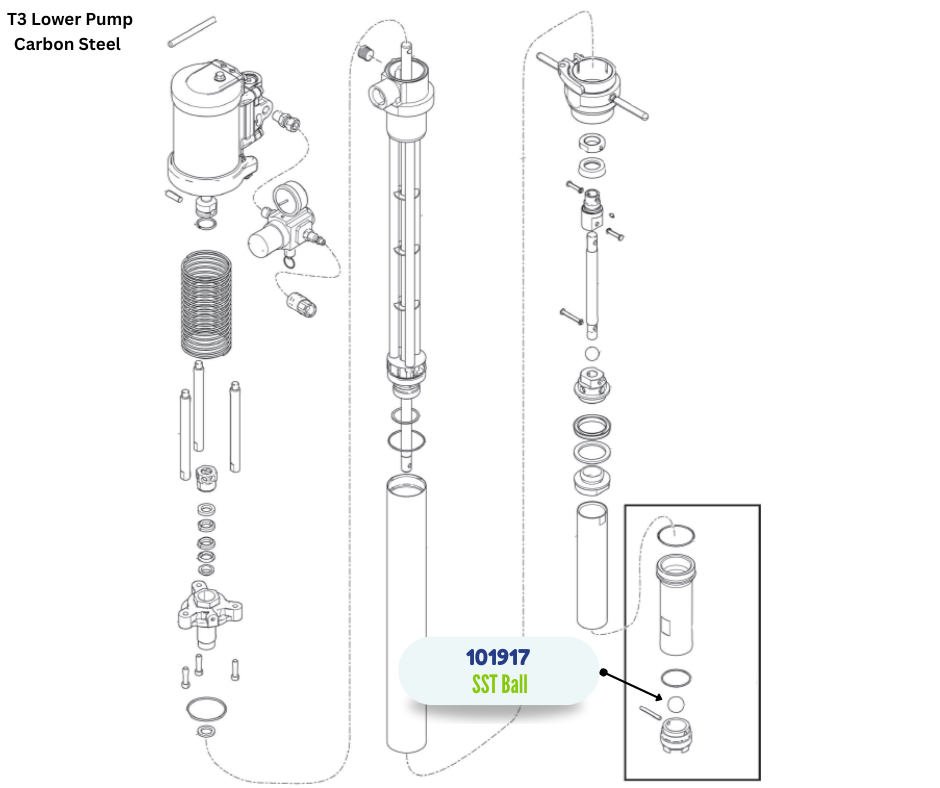 T3 Lower Pump
Carbon Steel

101917
SST Ball